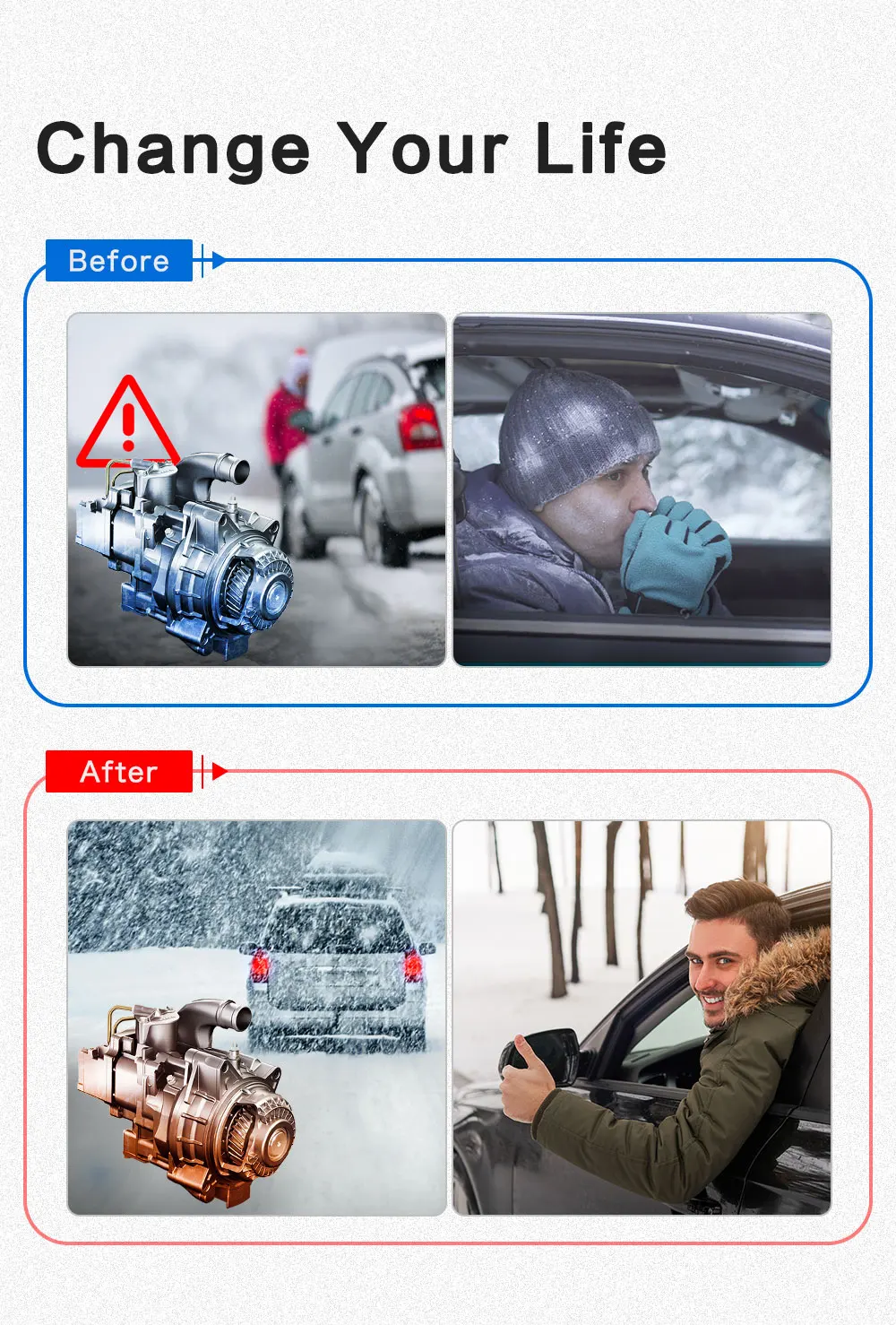 Change Your Life

Before

After