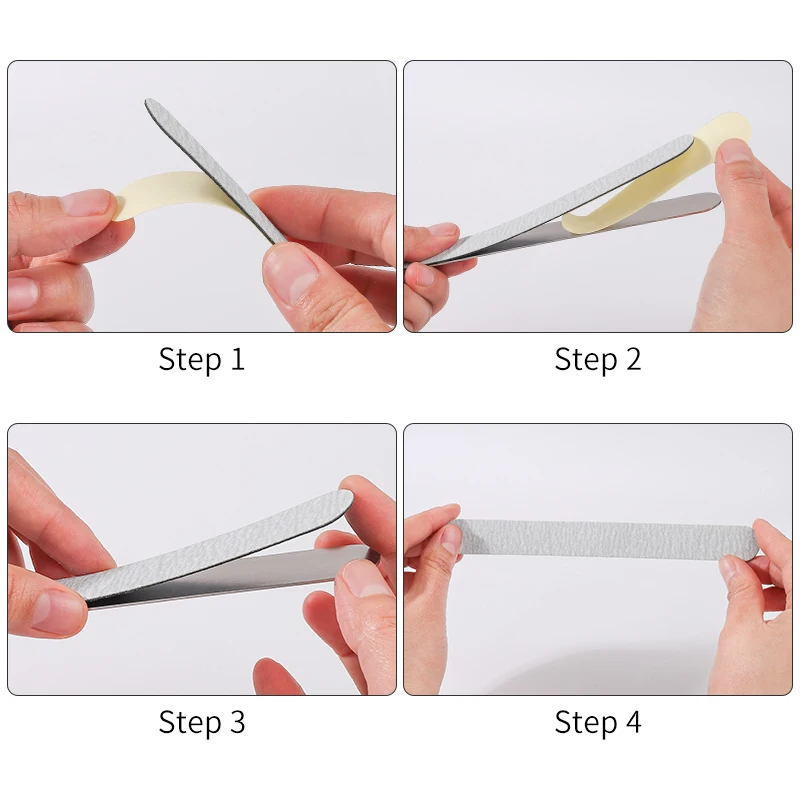 Step 1

Step 2

Step 3

Step 4