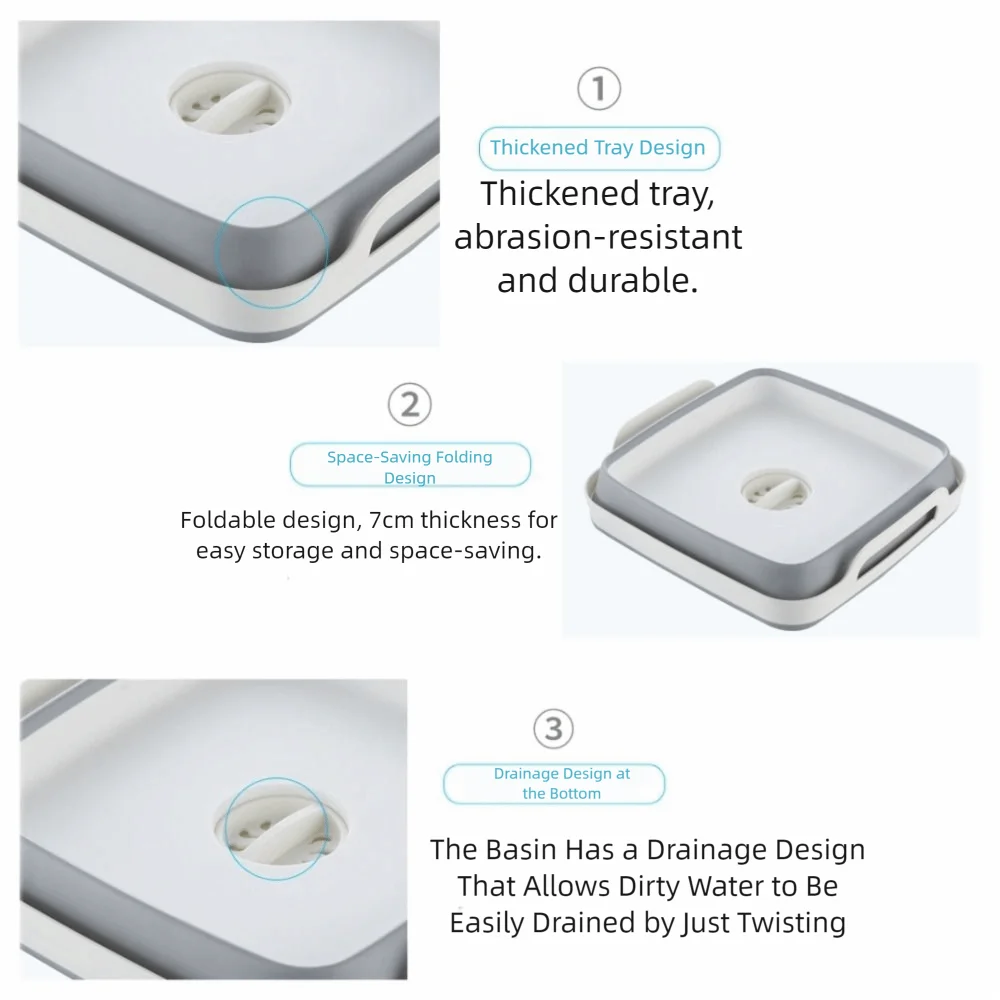 ①

Thickened Tray Design

Thickened tray, abrasion-resistant and durable.

②

Space-Saving Folding Design

Foldable design, 7cm thickness for easy storage and space-saving.

③

Drainage Design at the Bottom

The Basin Has a Drainage Design That Allows Dirty Water to Be Easily Drained by Just Twisting