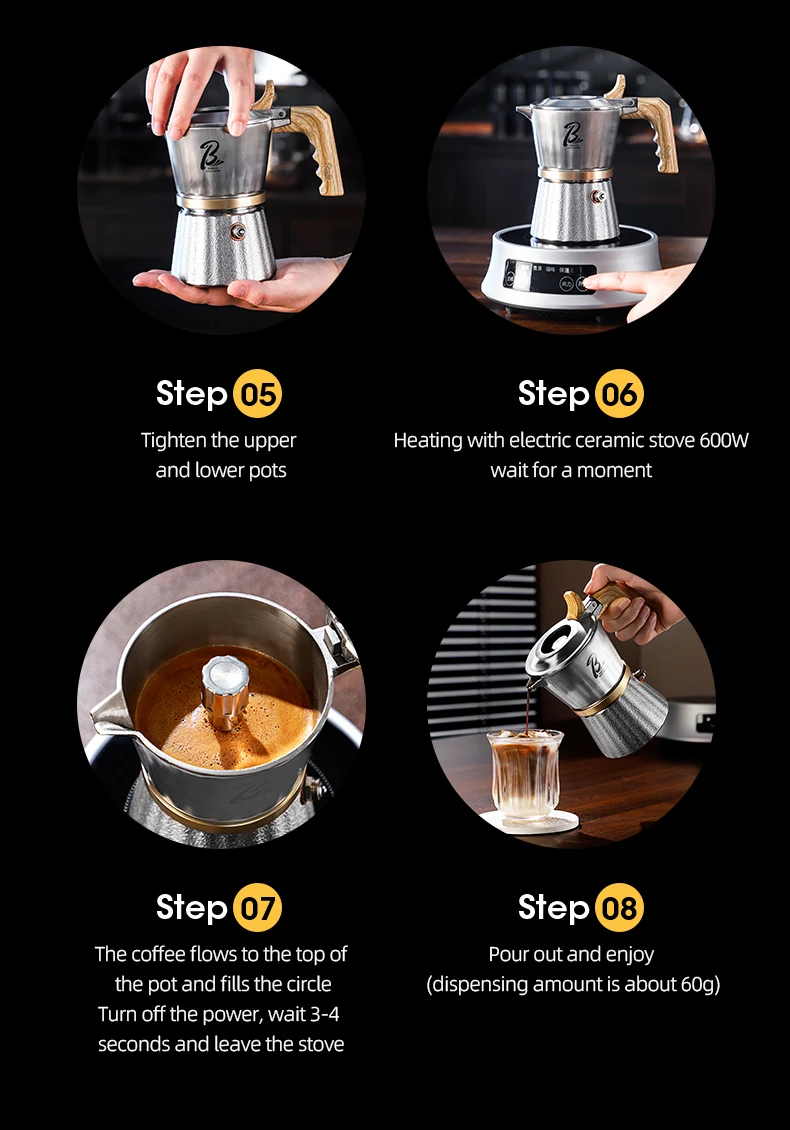 Step 05
Tighten the upper and lower pots

Step 06
Heating with electric ceramic stove 600W wait for a moment

Step 07
The coffee flows to the top of the pot and fills the circle
Turn off the power, wait 3-4 seconds and leave the stove

Step 08
Pour out and enjoy
(dispensing amount is about 60g)