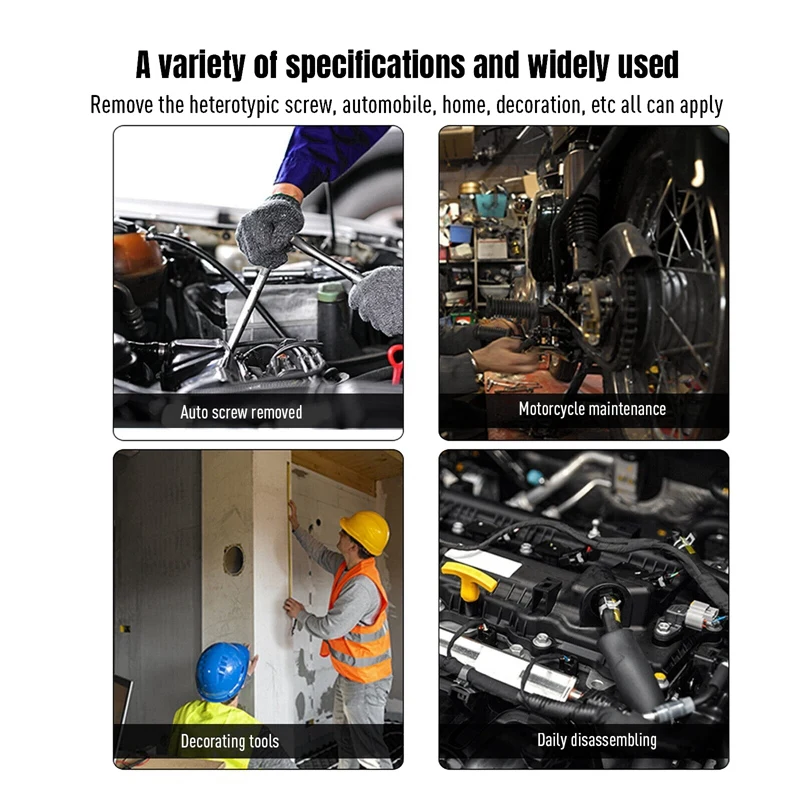 A variety of specifications and widely used

Remove the heterotypic screw, automobile, home, decoration, etc all can apply

Auto screw removed

Motorcycle maintenance

Decorating tools

Daily disassembling