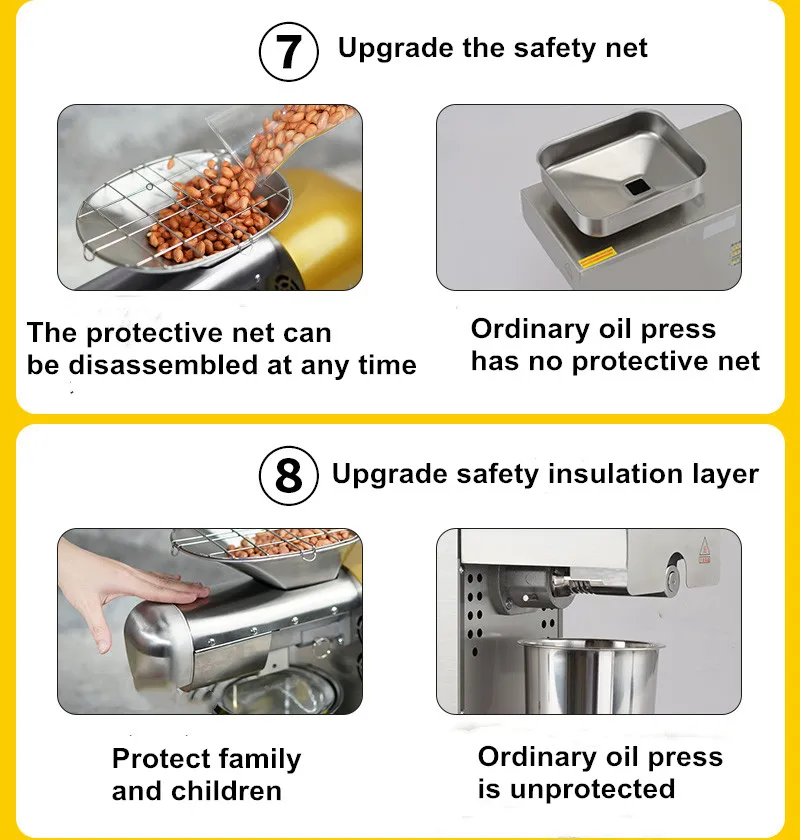 7 Upgrade the safety net

The protective net can be disassembled at any time

Ordinary oil press has no protective net

8 Upgrade safety insulation layer

Protect family and children

Ordinary oil press is unprotected