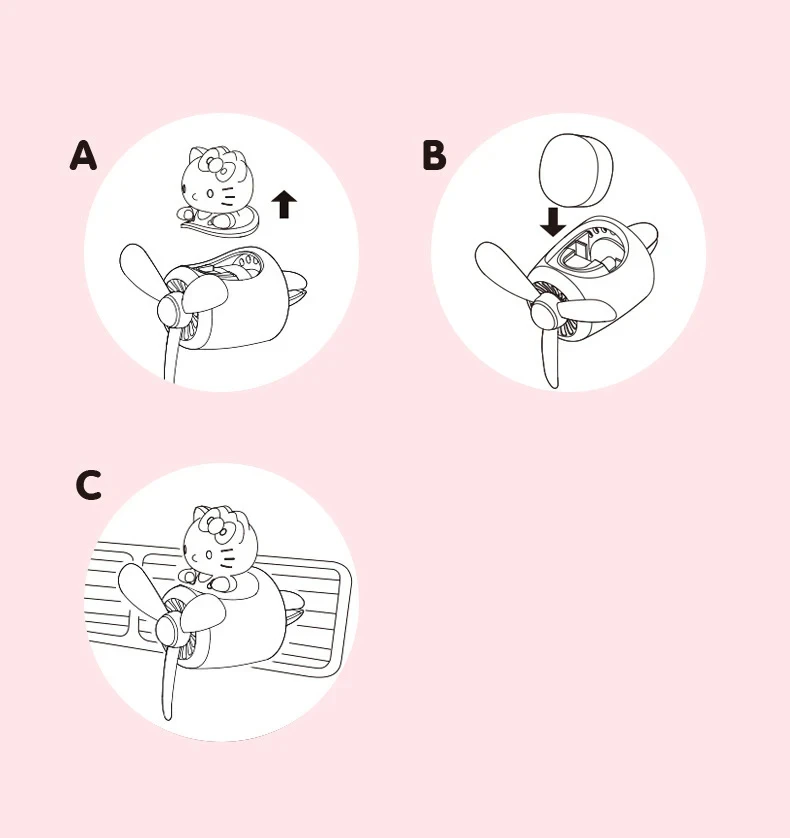 A

B

C