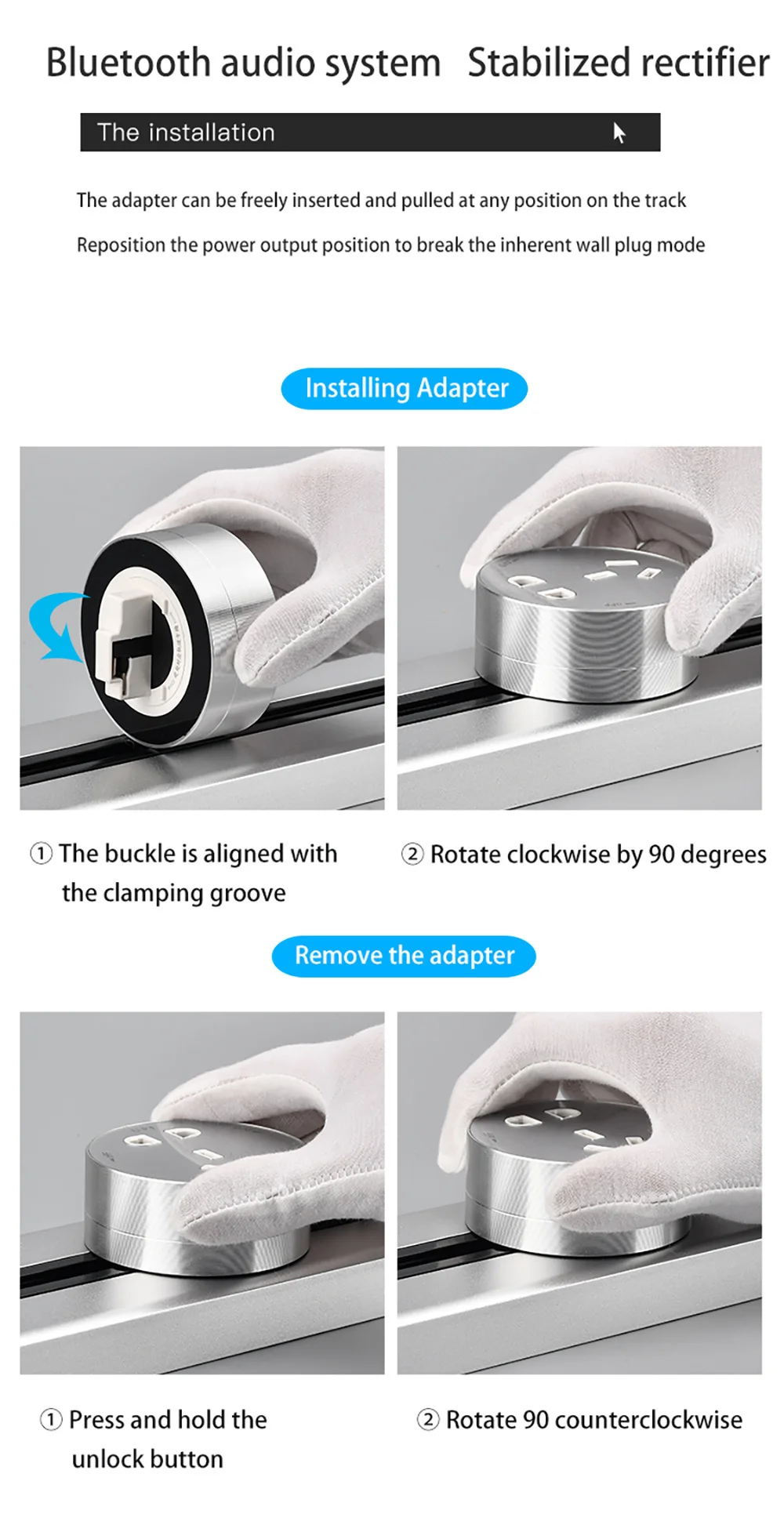 Bluetooth audio system Stabilized rectifier

The installation

The adapter can be freely inserted and pulled at any position on the track

Reposition the power output position to break the inherent wall plug mode

Installing Adapter

① The buckle is aligned with the clamping groove

② Rotate clockwise by 90 degrees

Remove the adapter

① Press and hold the unlock button

② Rotate 90 counterclockwise