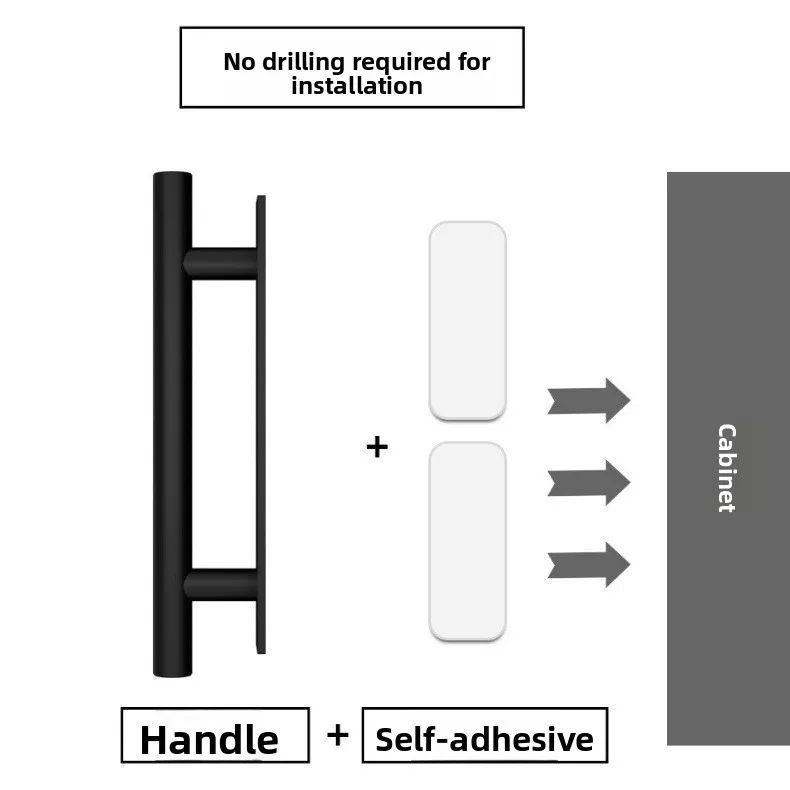 No drilling required for installation

+

Cabinet

Handle + Self-adhesive