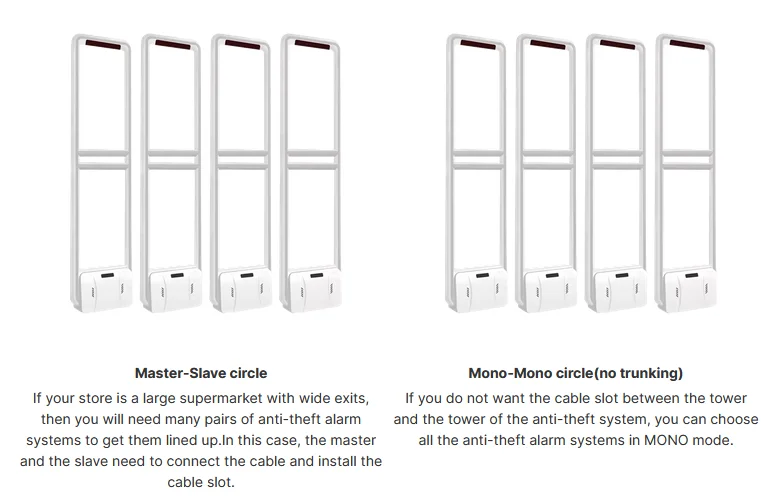 Master-Slave circle

If your store is a large supermarket with wide exits, then you will need many pairs of anti-theft alarm systems to get them lined up.In this case, the master and the slave need to connect the cable and install the cable slot.

Mono-Mono circle(no trunking)

If you do not want the cable slot between the tower and the tower of the anti-theft system, you can choose all the anti-theft alarm systems in MONO mode.