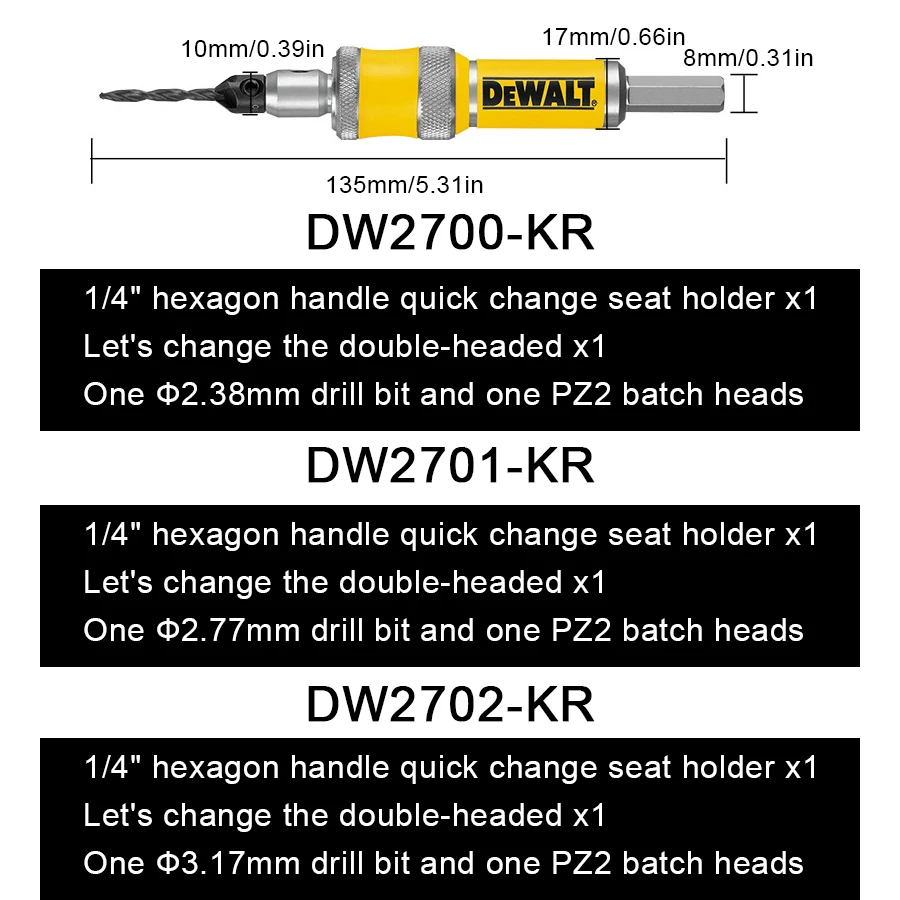 10mm/0.39in
17mm/0.66in
8mm/0.31in
DEWALT
135mm/5.31in

DW2700-KR

1/4" hexagon handle quick change seat holder x1
Let's change the double-headed x1
One Φ2.38mm drill bit and one PZ2 batch heads

DW2701-KR

1/4" hexagon handle quick change seat holder x1
Let's change the double-headed x1
One Φ2.77mm drill bit and one PZ2 batch heads

DW2702-KR

1/4" hexagon handle quick change seat holder x1
Let's change the double-headed x1
One Φ3.17mm drill bit and one PZ2 batch heads