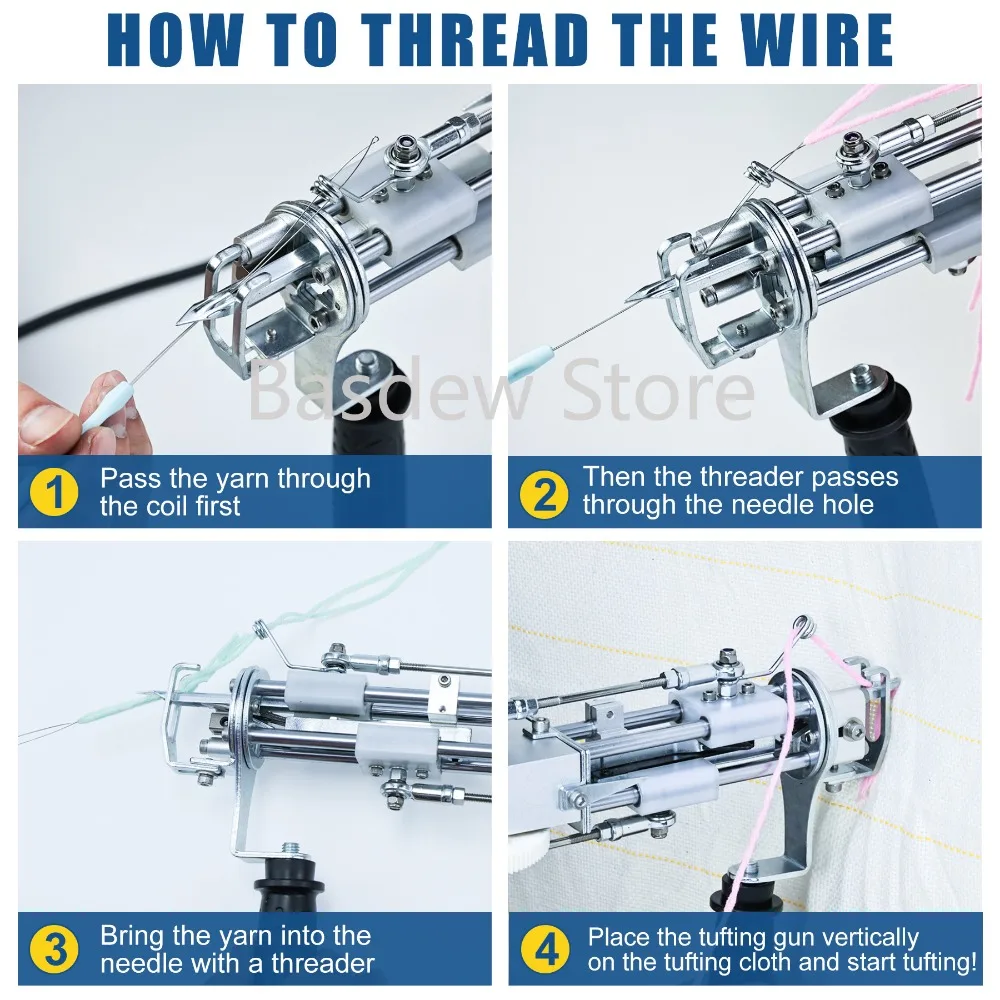 HOW TO THREAD THE WIRE

Basdew Store

1 Pass the yarn through the coil first

2 Then the threader passes through the needle hole

3 Bring the yarn into the needle with a threader

4 Place the tufting gun vertically on the tufting cloth and start tufting!