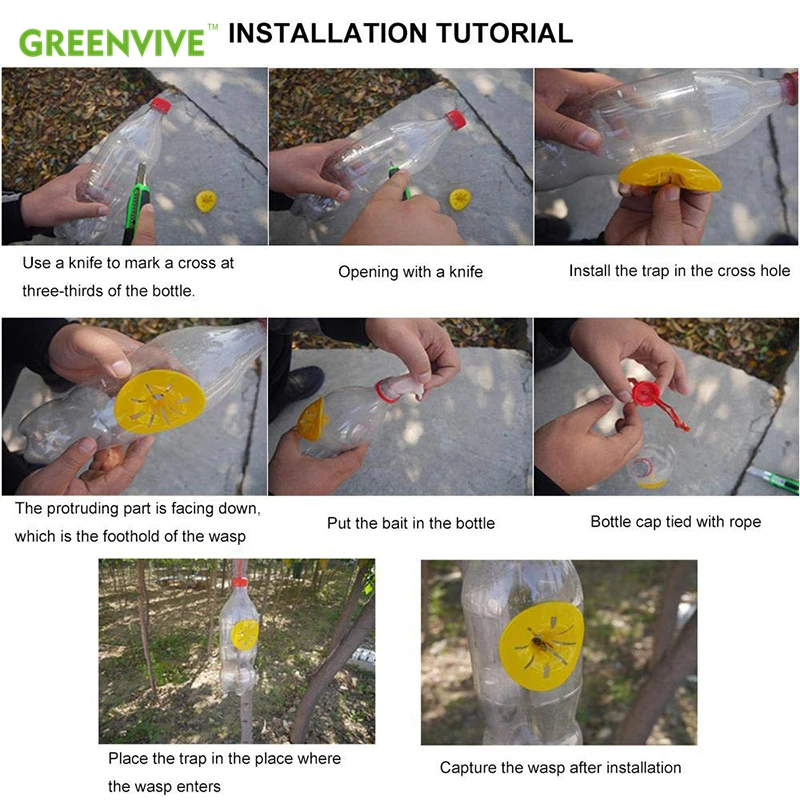 GREENVIVE™ INSTALLATION TUTORIAL

Use a knife to mark a cross at three-thirds of the bottle.

Opening with a knife

Install the trap in the cross hole

The protruding part is facing down, which is the foothold of the wasp

Put the bait in the bottle

Bottle cap tied with rope

Place the trap in the place where the wasp enters

Capture the wasp after installation