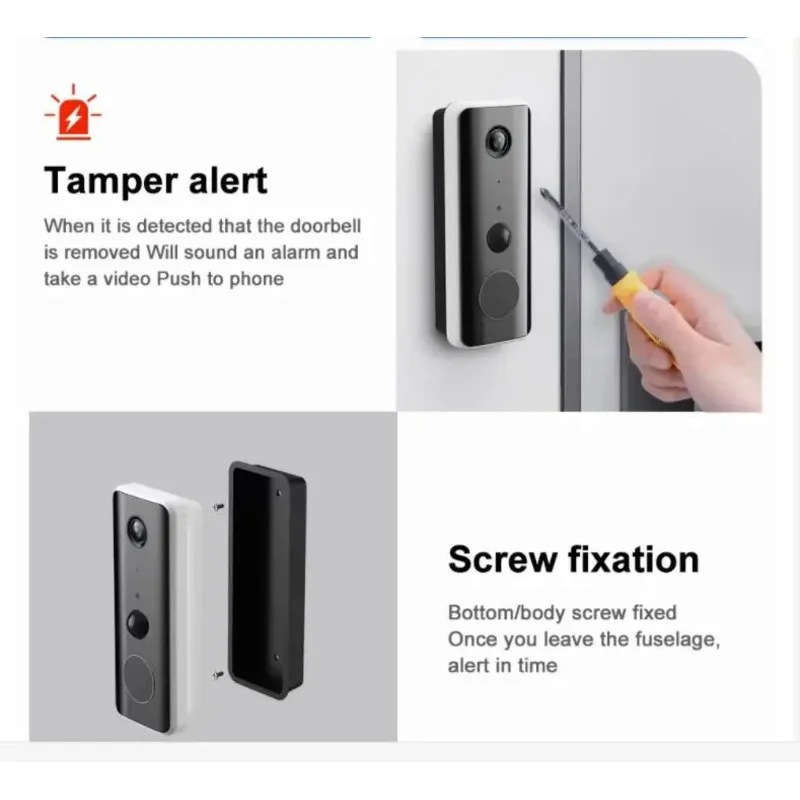 Tamper alert

When it is detected that the doorbell is removed Will sound an alarm and take a video Push to phone

Screw fixation

Bottom/body screw fixed
Once you leave the fuselage, alert in time