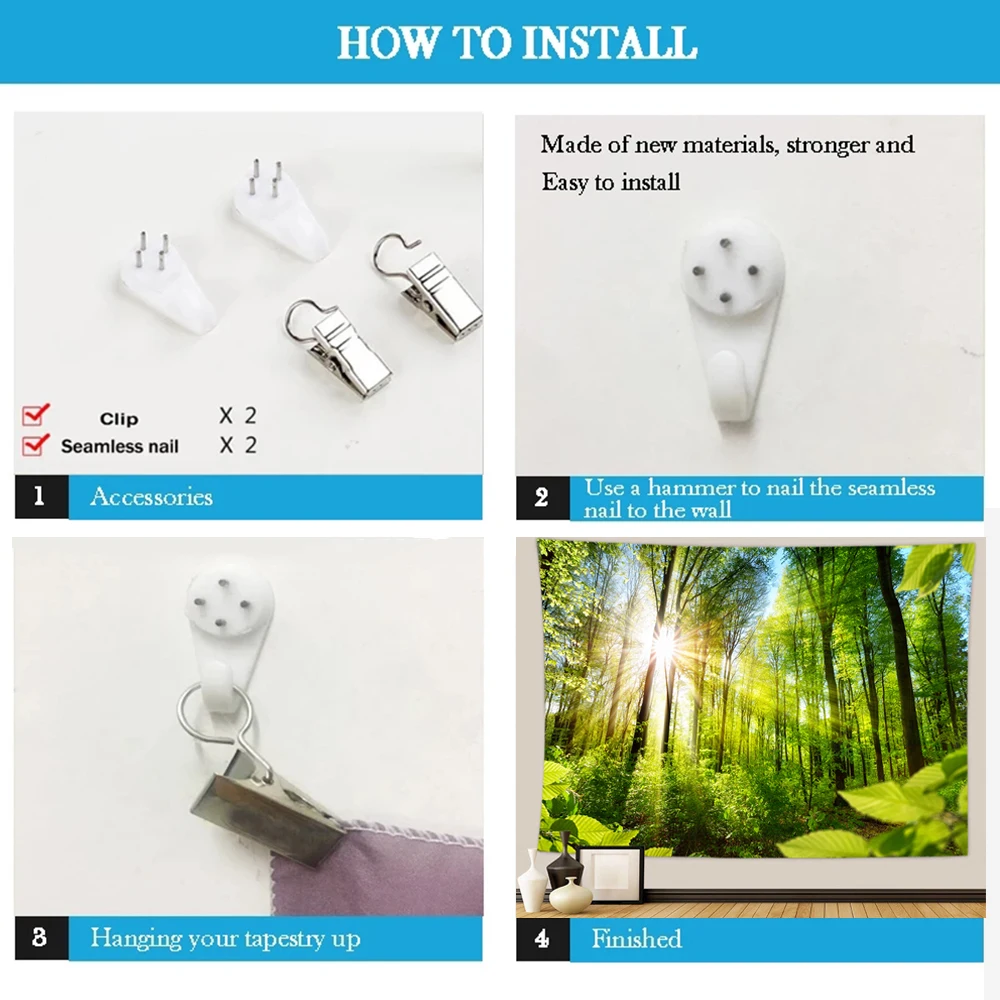 HOW TO INSTALL

Clip X 2
Seamless nail X 2

1 Accessories

Made of new materials, stronger and Easy to install

2 Use a hammer to nail the seamless nail to the wall

3 Hanging your tapestry up

4 Finished