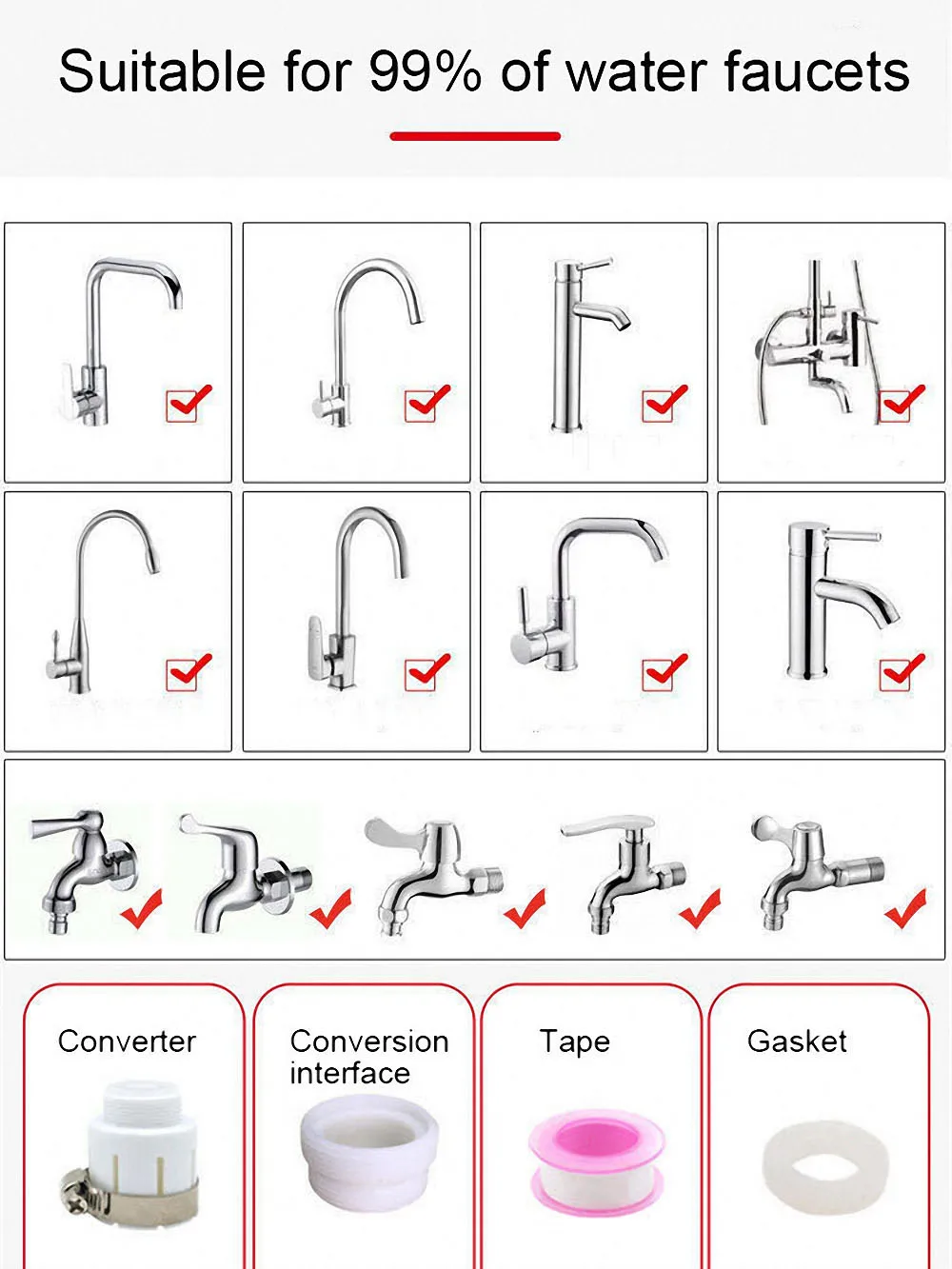 Suitable for 99% of water faucets

Converter

Conversion interface

Tape

Gasket