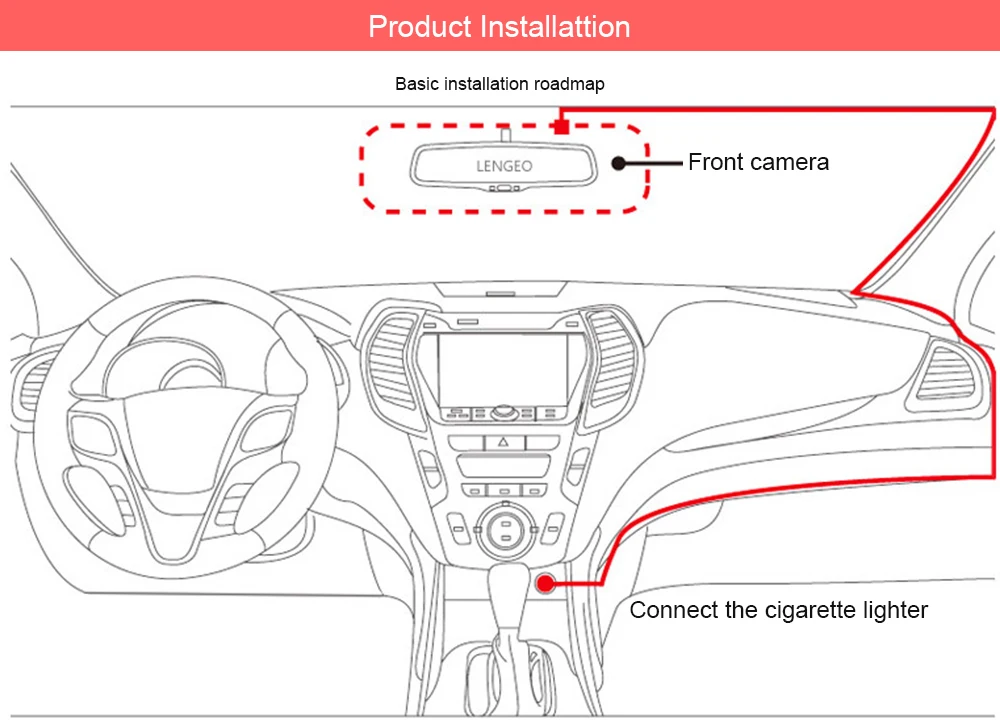 Product Installattion

Basic installation roadmap

LENGEO

Front camera

Connect the cigarette lighter