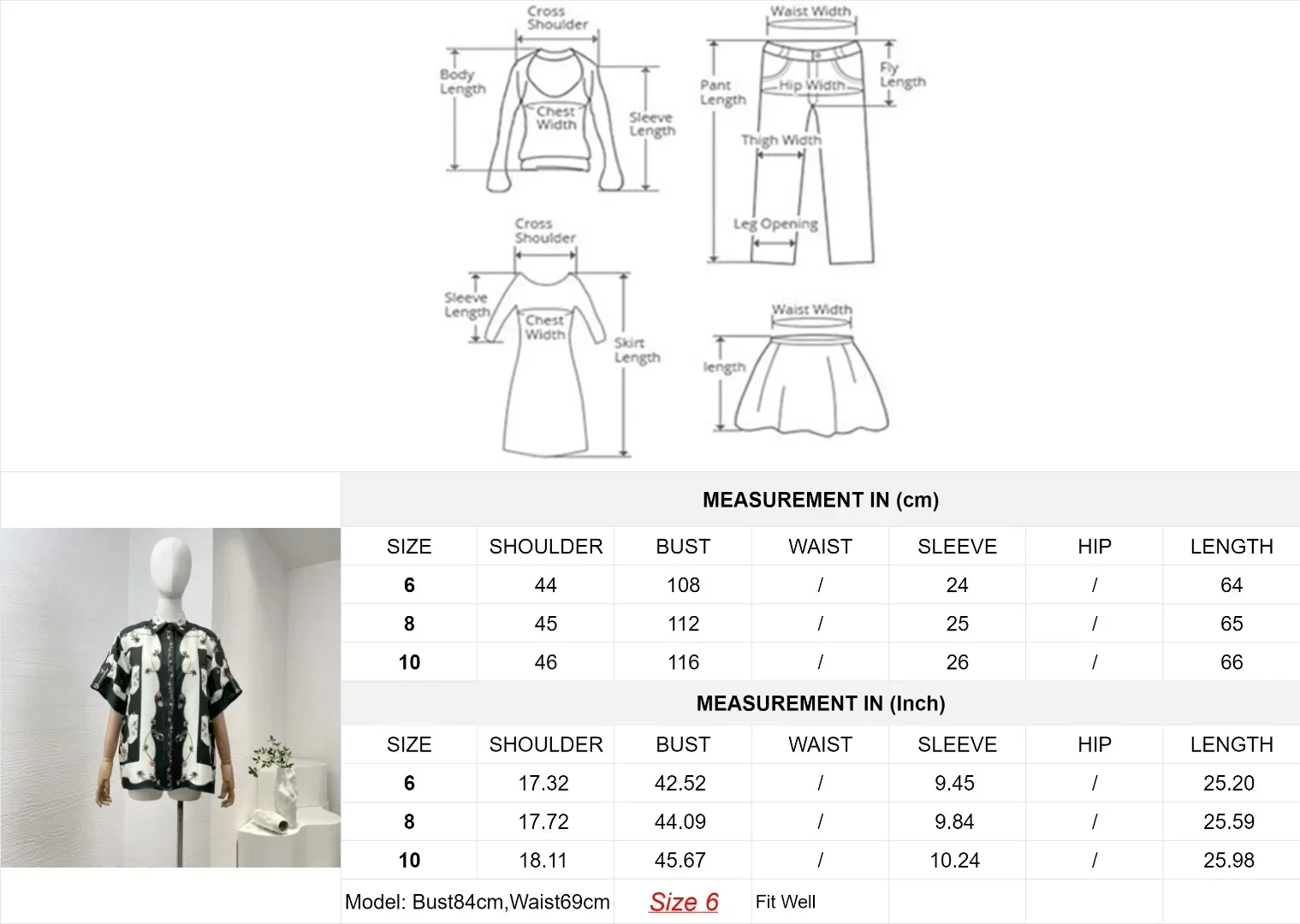 Cross Shoulder
Body Length
Chest Width
Sleeve Length

Waist Width
Pant Length
Hip Width
Fly Length
Thigh Width
Leg Opening

Cross Shoulder
Sleeve Length
Chest Width
Skirt Length

Waist Width
length

MEASUREMENT IN (cm)

| SIZE | SHOULDER | BUST | WAIST | SLEEVE | HIP | LENGTH |
|---|---|---|---|---|---|---|
| 6 | 44 | 108 | / | 24 | / | 64 |
| 8 | 45 | 112 | / | 25 | / | 65 |
| 10 | 46 | 116 | / | 26 | / | 66 |

MEASUREMENT IN (Inch)

| SIZE | SHOULDER | BUST | WAIST | SLEEVE | HIP | LENGTH |
|---|---|---|---|---|---|---|
| 6 | 17.32 | 42.52 | / | 9.45 | / | 25.20 |
| 8 | 17.72 | 44.09 | / | 9.84 | / | 25.59 |
| 10 | 18.11 | 45.67 | / | 10.24 | / | 25.98 |

Model: Bust84cm,Waist69cm Size 6 Fit Well