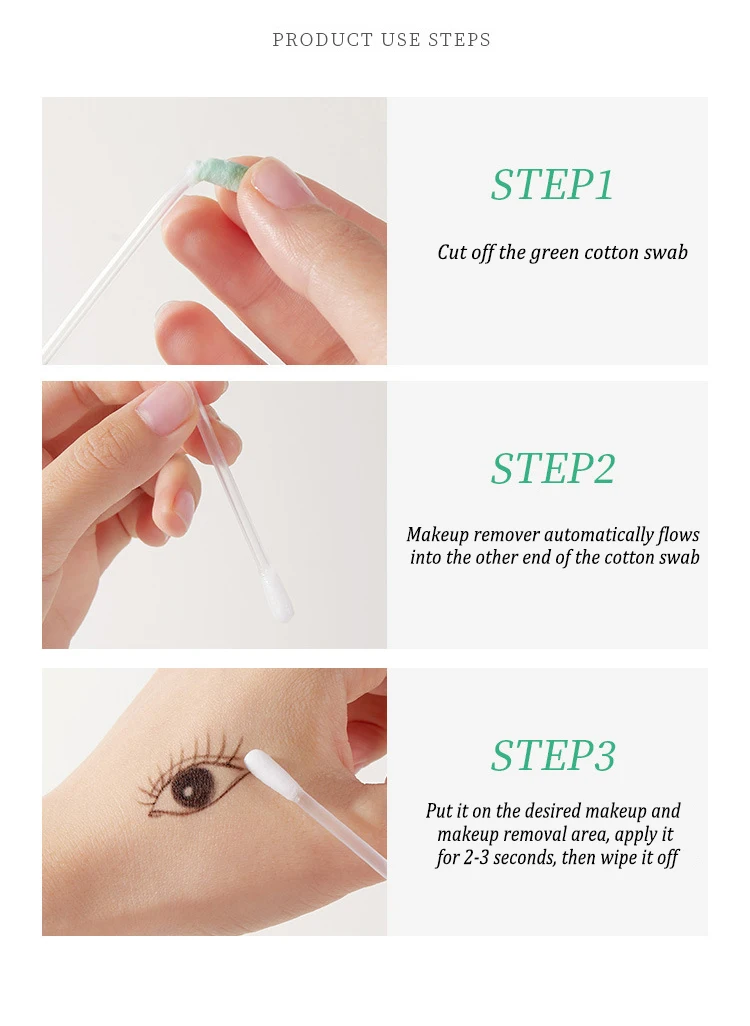 PRODUCT USE STEPS

STEP1

Cut off the green cotton swab

STEP2

Makeup remover automatically flows into the other end of the cotton swab

STEP3

Put it on the desired makeup and makeup removal area, apply it for 2-3 seconds, then wipe it off