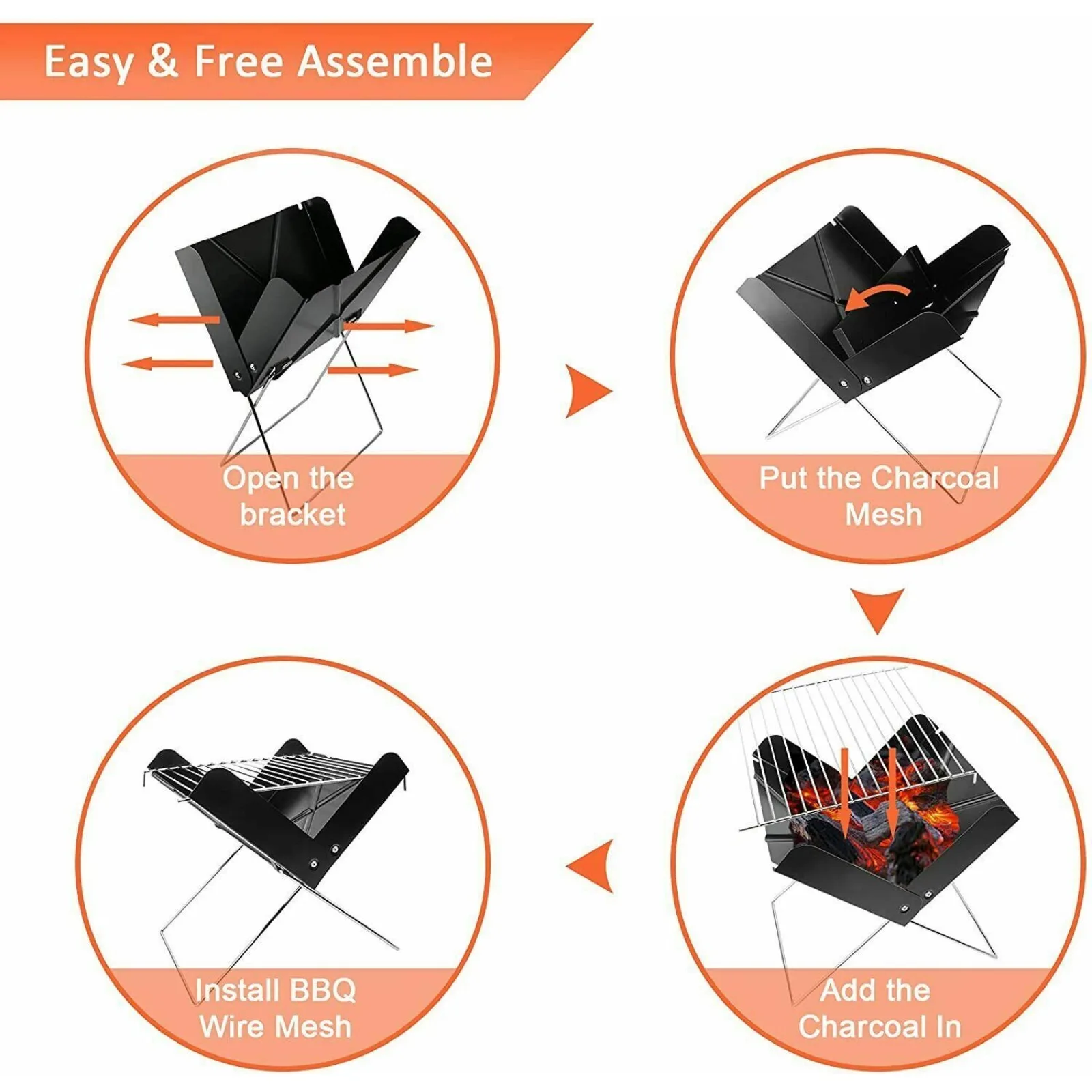 Easy & Free Assemble

Open the bracket

Put the Charcoal Mesh

Add the Charcoal In

Install BBQ Wire Mesh