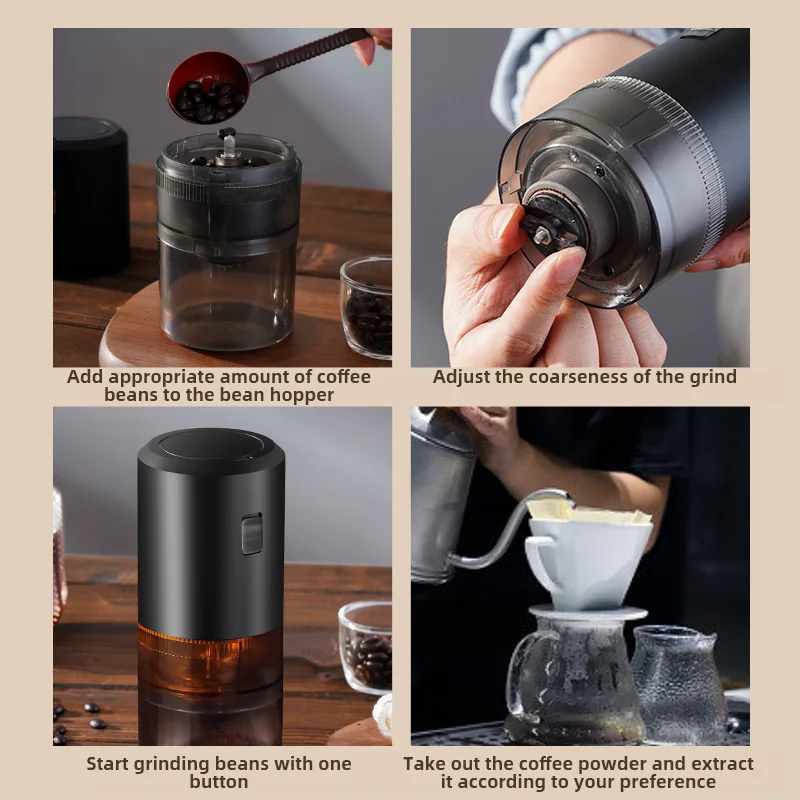 Add appropriate amount of coffee beans to the bean hopper

Adjust the coarseness of the grind

Start grinding beans with one button

Take out the coffee powder and extract it according to your preference