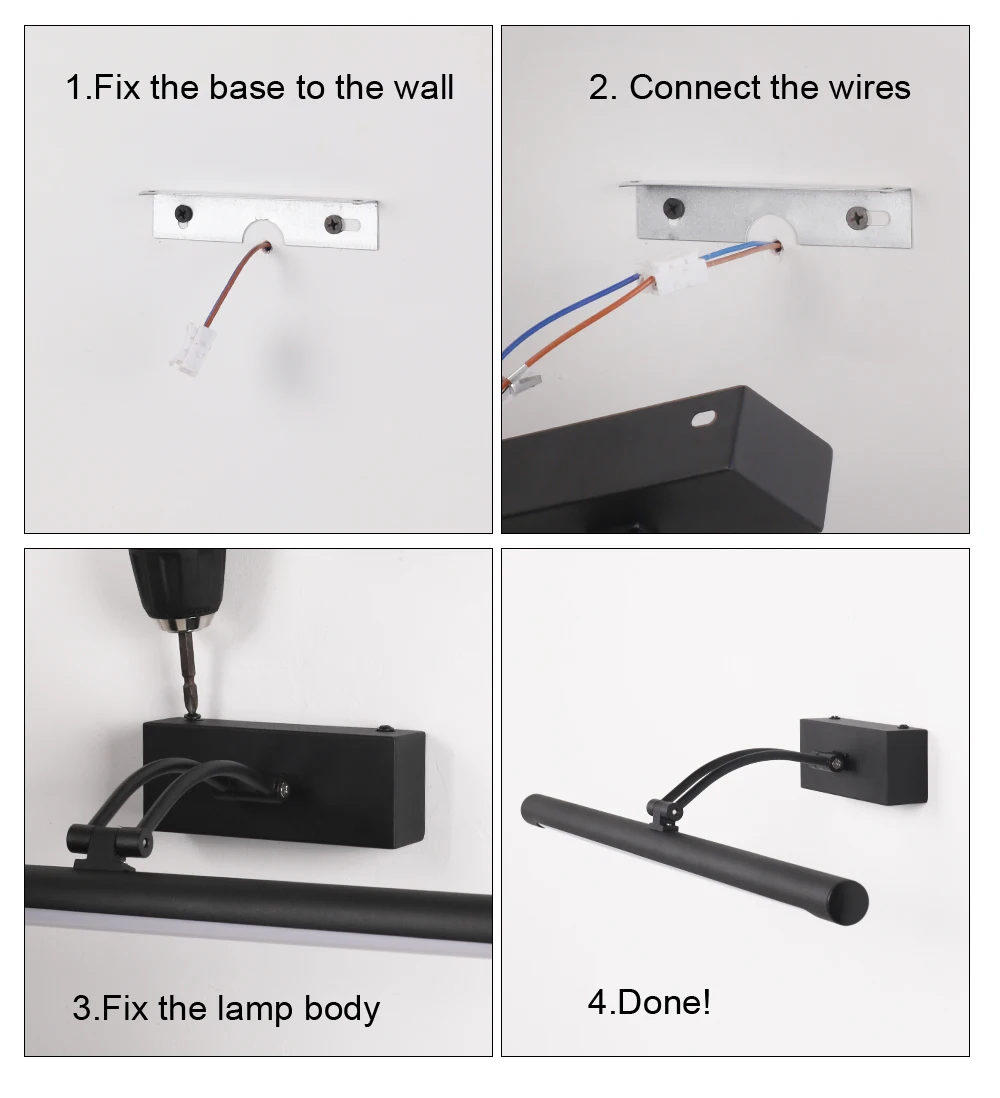 1.Fix the base to the wall

2. Connect the wires

3.Fix the lamp body

4.Done!