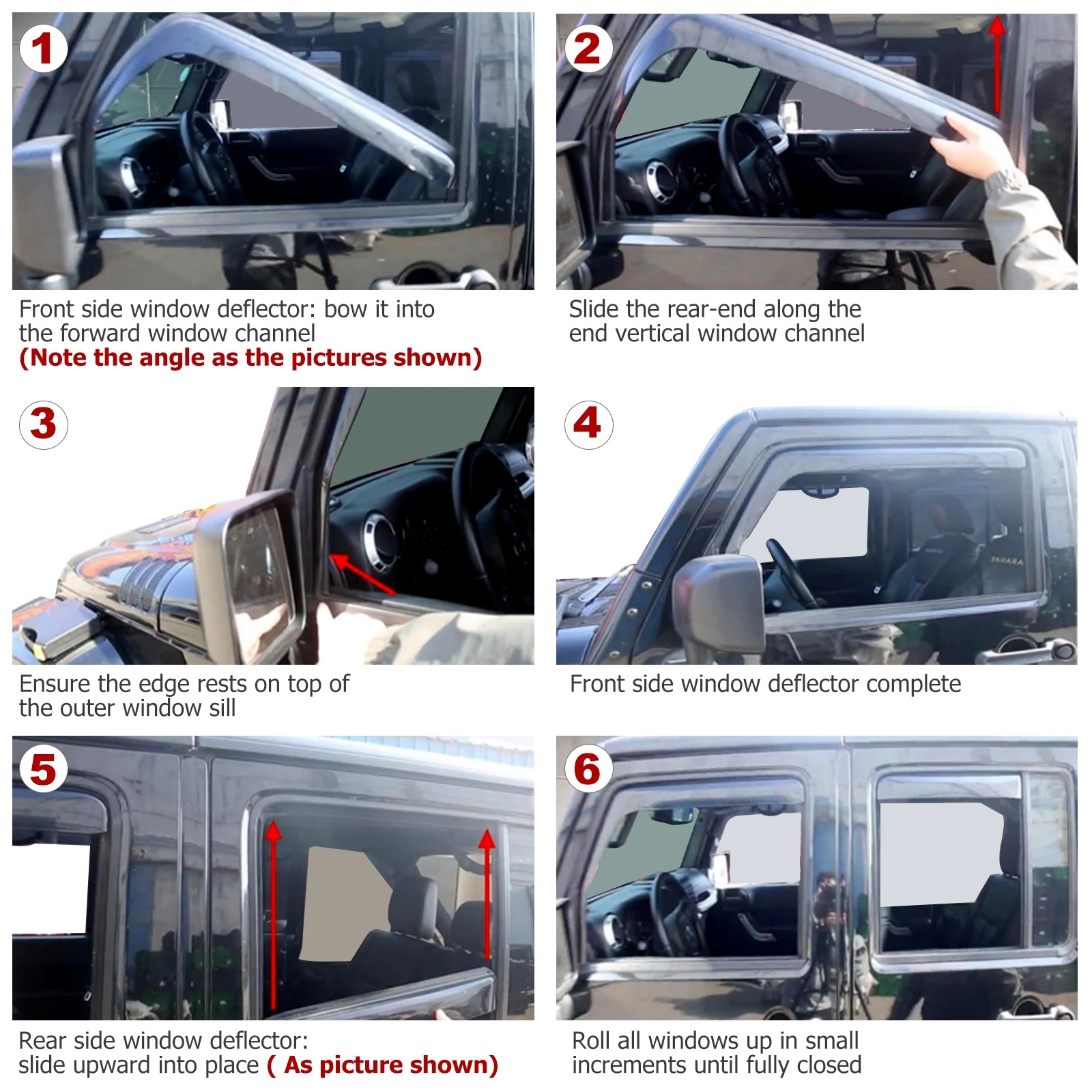 1

Front side window deflector: bow it into the forward window channel
(Note the angle as the pictures shown)

2

Slide the rear-end along the end vertical window channel

3

Ensure the edge rests on top of the outer window sill

4

SAHARA

Front side window deflector complete

5

Rear side window deflector: slide upward into place ( As picture shown)

6

Roll all windows up in small increments until fully closed