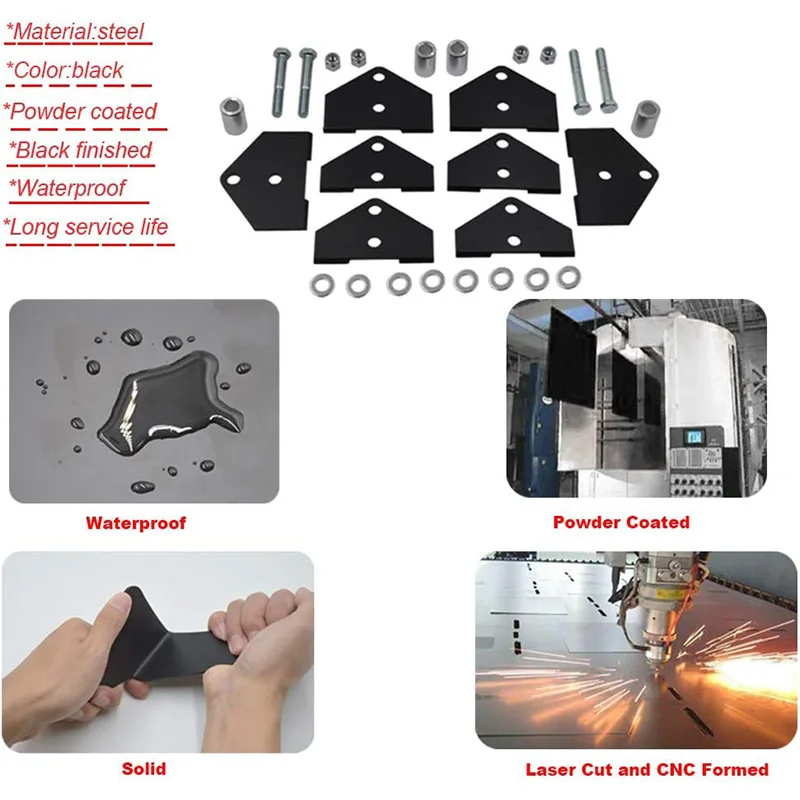 *Material:steel
*Color:black
*Powder coated
*Black finished
*Waterproof
*Long service life

Waterproof

Powder Coated

Solid

Laser Cut and CNC Formed