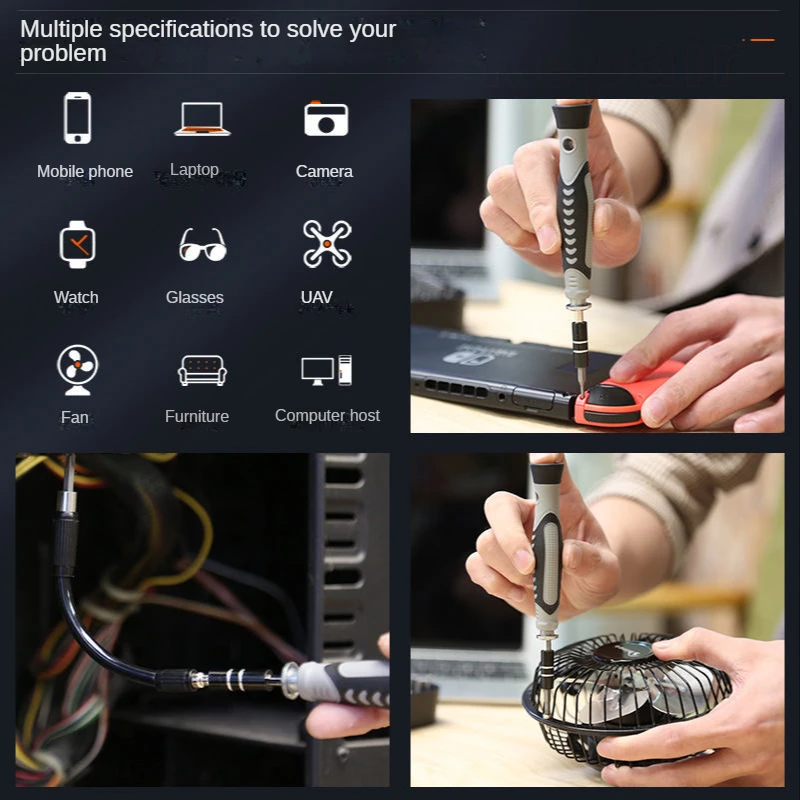 Multiple specifications to solve your problem

Mobile phone

Laptop

Camera

Watch

Glasses

UAV

Fan

Furniture

Computer host