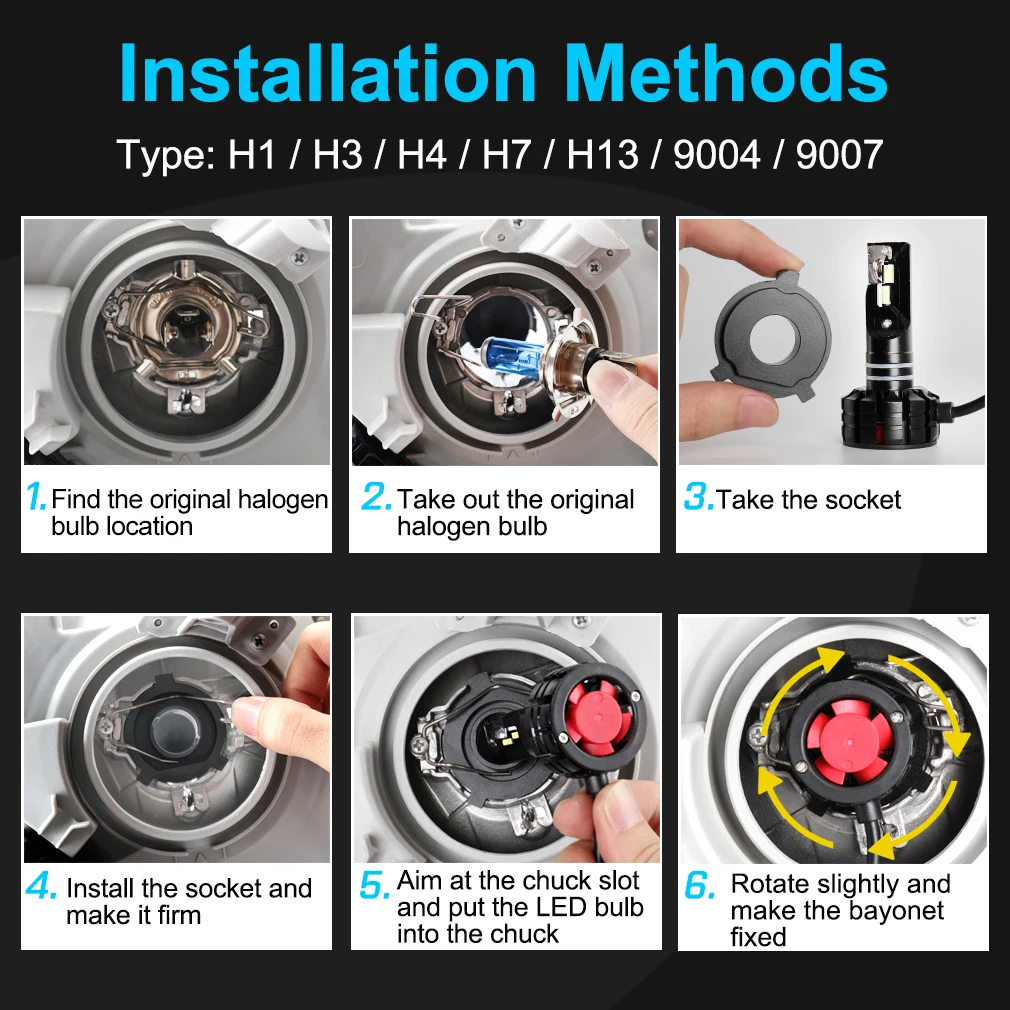 Installation Methods

Type: H1 / H3 / H4 / H7 / H13 / 9004 / 9007

1. Find the original halogen bulb location

2. Take out the original halogen bulb

3. Take the socket

4. Install the socket and make it firm

5. Aim at the chuck slot and put the LED bulb into the chuck

6. Rotate slightly and make the bayonet fixed