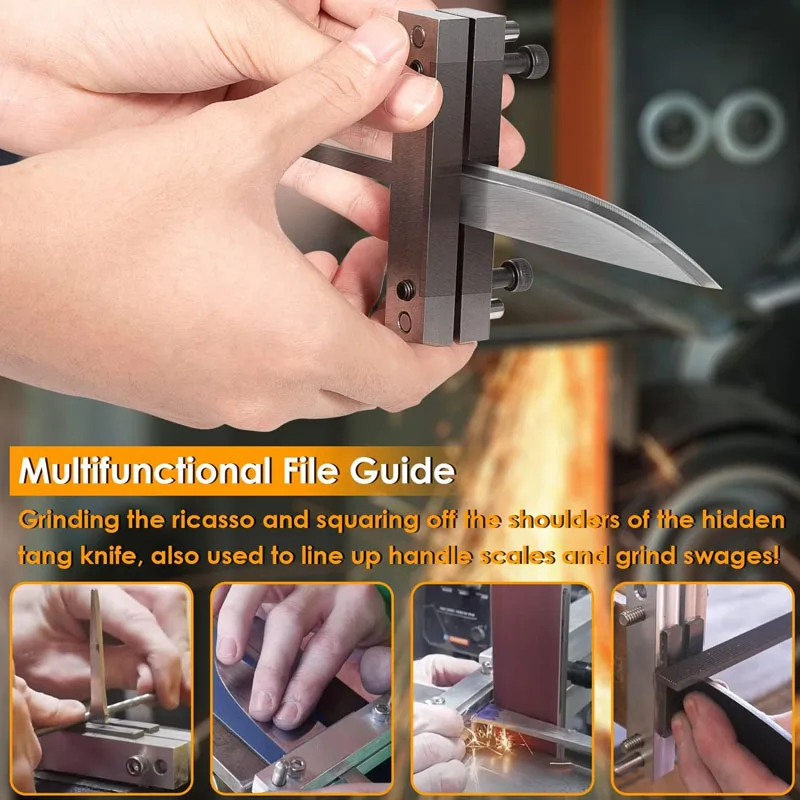 Multifunctional File Guide

Grinding the ricasso and squaring off the shoulders of the hidden tang knife, also used to line up handle scales and grind swages!