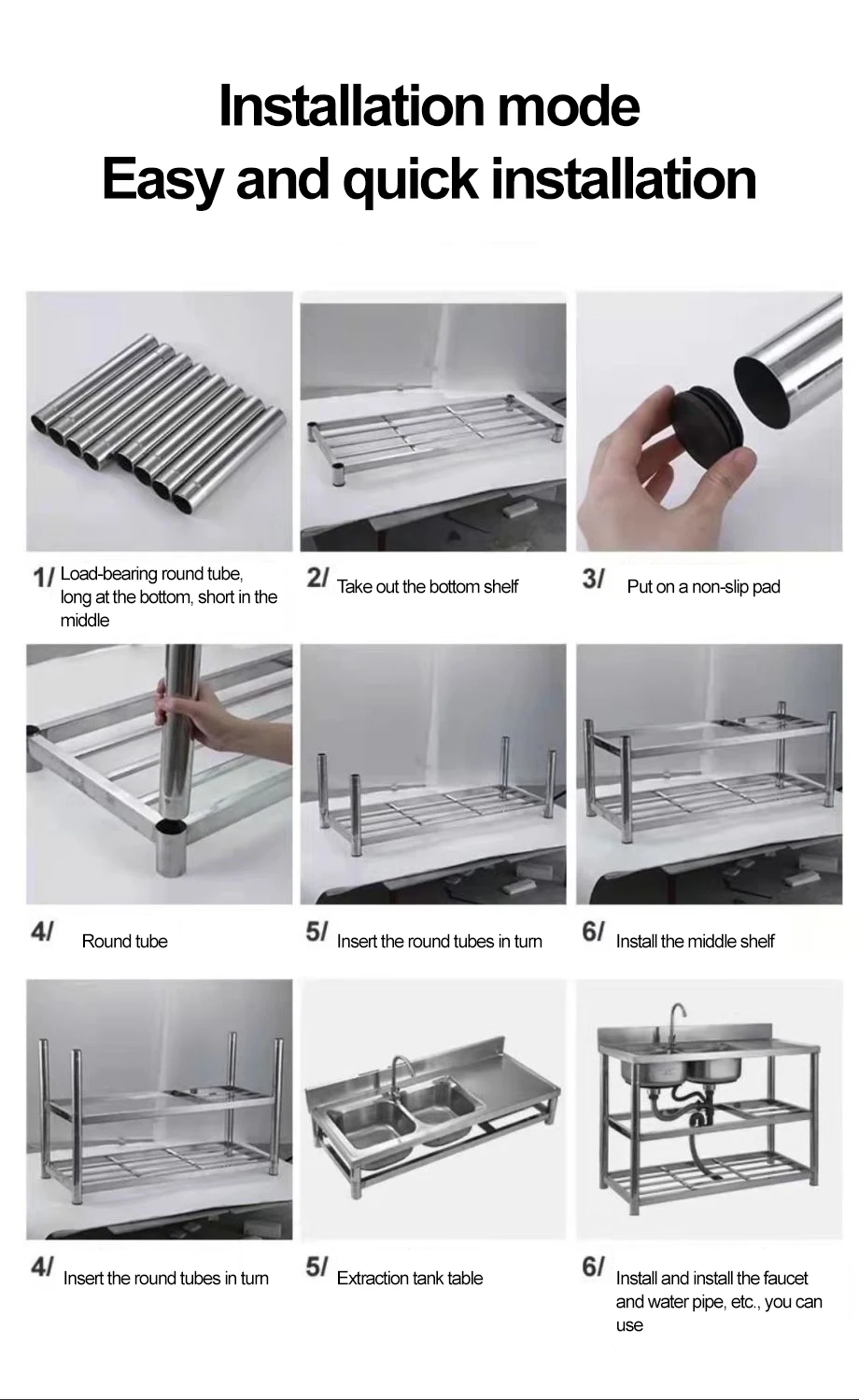 Installation mode
Easy and quick installation

1/ Load-bearing round tube, long at the bottom, short in the middle

2/ Take out the bottom shelf

3/ Put on a non-slip pad

4/ Round tube

5/ Insert the round tubes in turn

6/ Install the middle shelf

4/ Insert the round tubes in turn

5/ Extraction tank table

6/ Install and install the faucet and water pipe, etc., you can use