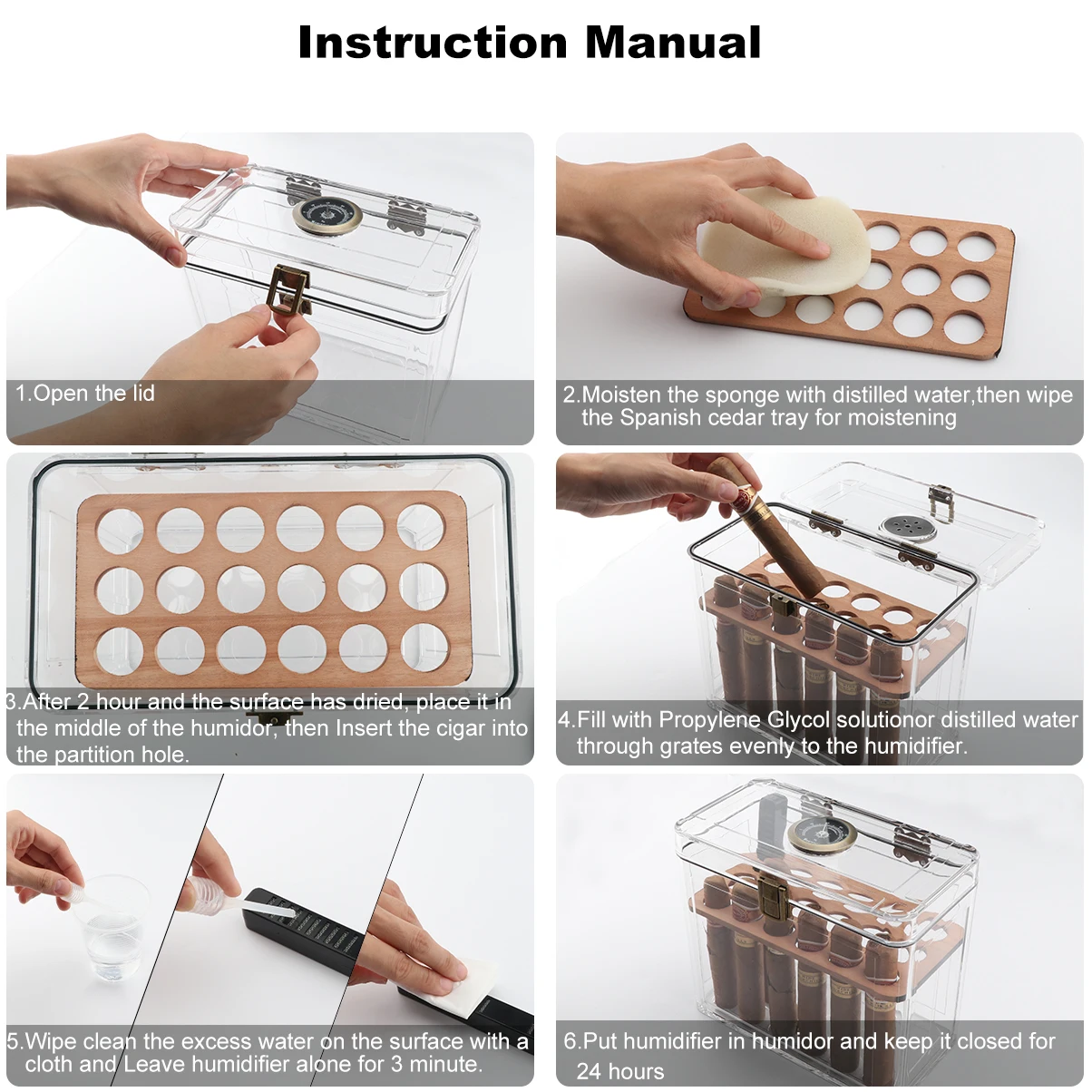 Instruction Manual

1.Open the lid

2.Moisten the sponge with distilled water,then wipe the Spanish cedar tray for moistening

3.After 2 hour and the surface has dried, place it in the middle of the humidor, then Insert the cigar into the partition hole.

4.Fill with Propylene Glycol solutionor distilled water through grates evenly to the humidifier.

5.Wipe clean the excess water on the surface with a cloth and Leave humidifier alone for 3 minute.

6.Put humidifier in humidor and keep it closed for 24 hours