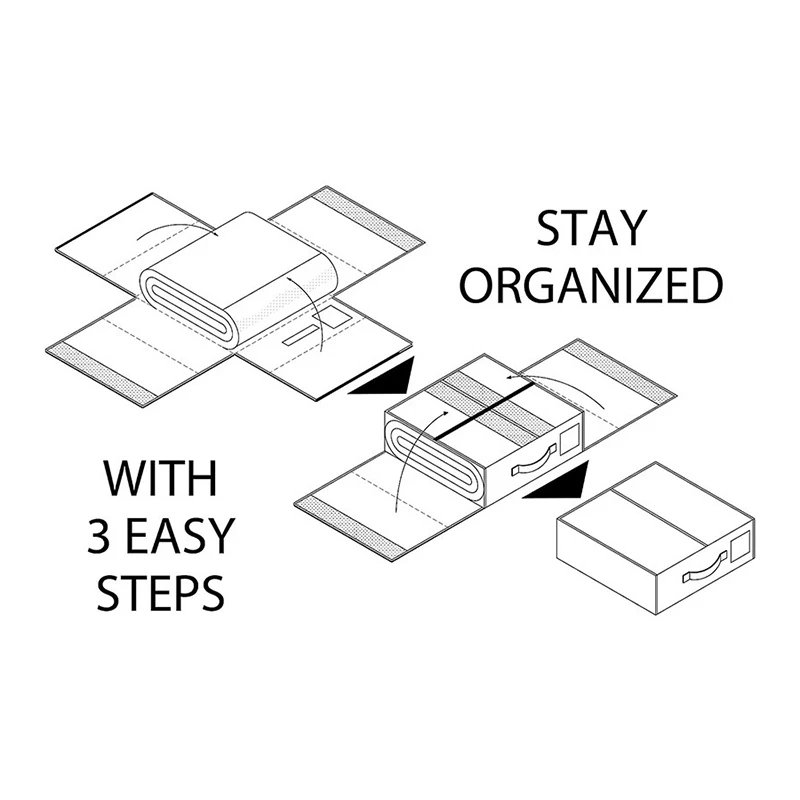 STAY ORGANIZED

WITH 3 EASY STEPS