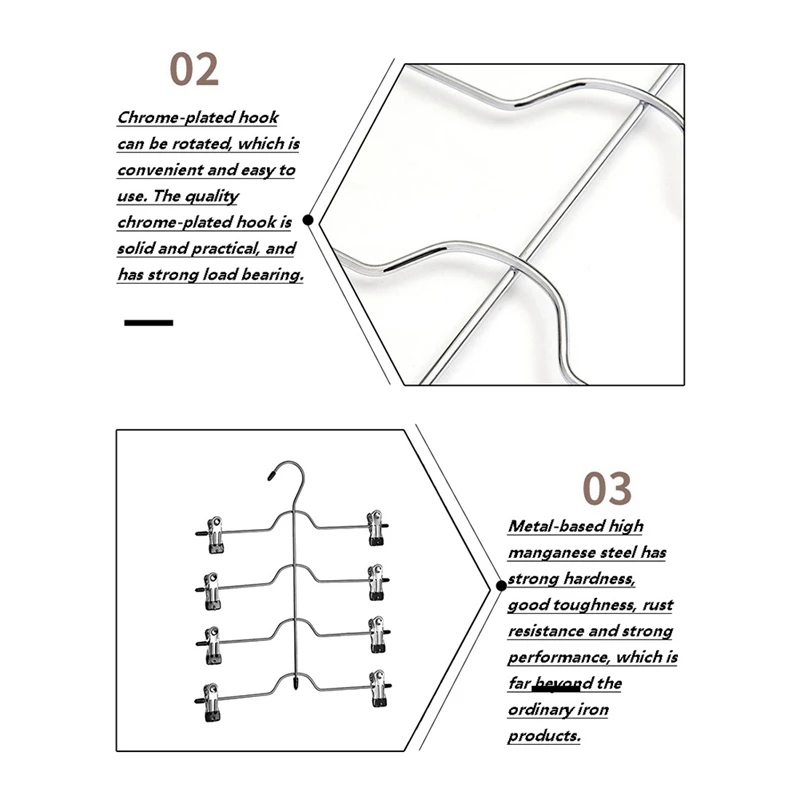 02

Chrome-plated hook can be rotated, which is convenient and easy to use. The quality chrome-plated hook is solid and practical, and has strong load bearing.

03

Metal-based high manganese steel has strong hardness, good toughness, rust resistance and strong performance, which is far beyond the ordinary iron products.