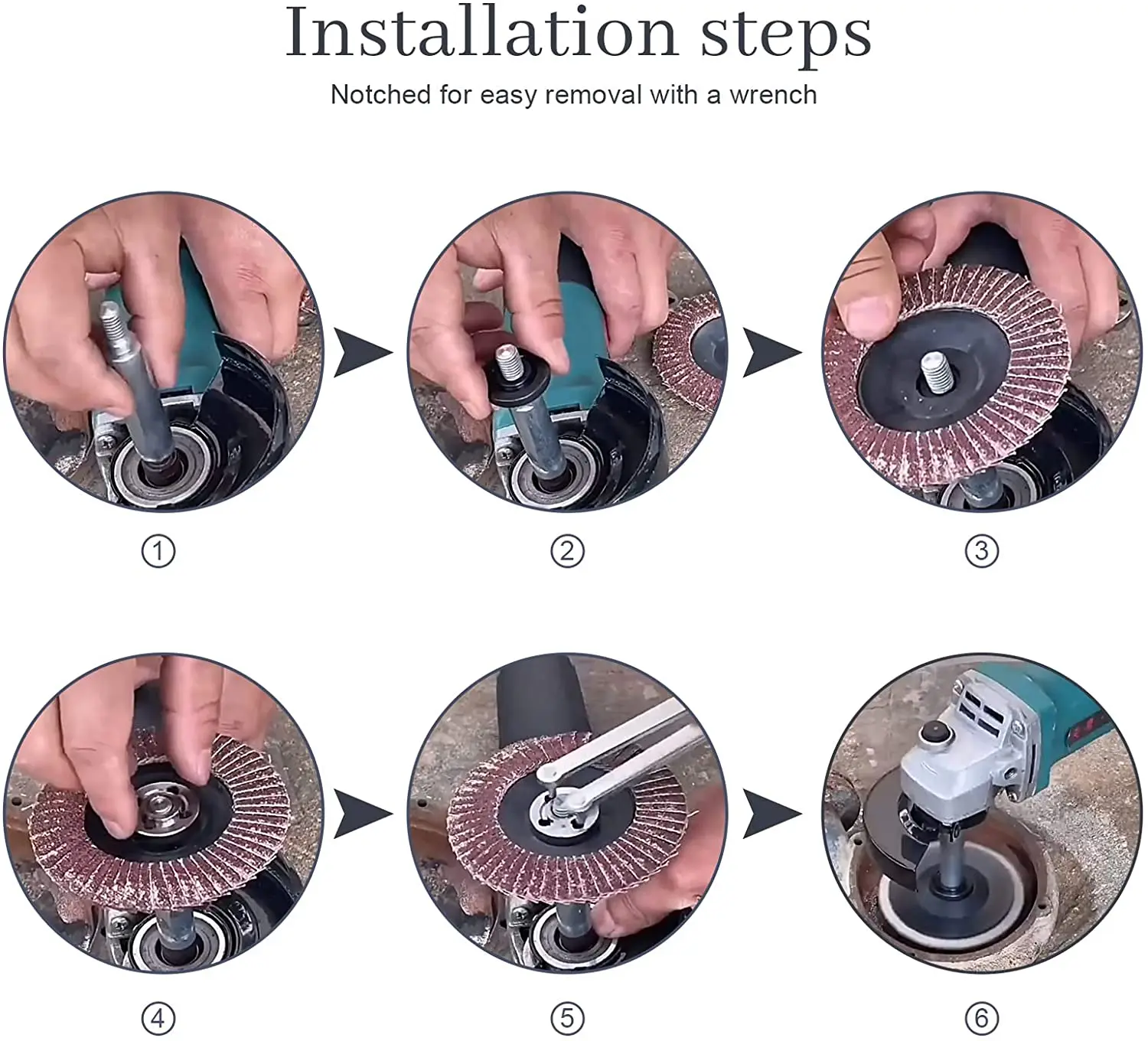 Installation steps

Notched for easy removal with a wrench

①

②

③

④

⑤

⑥