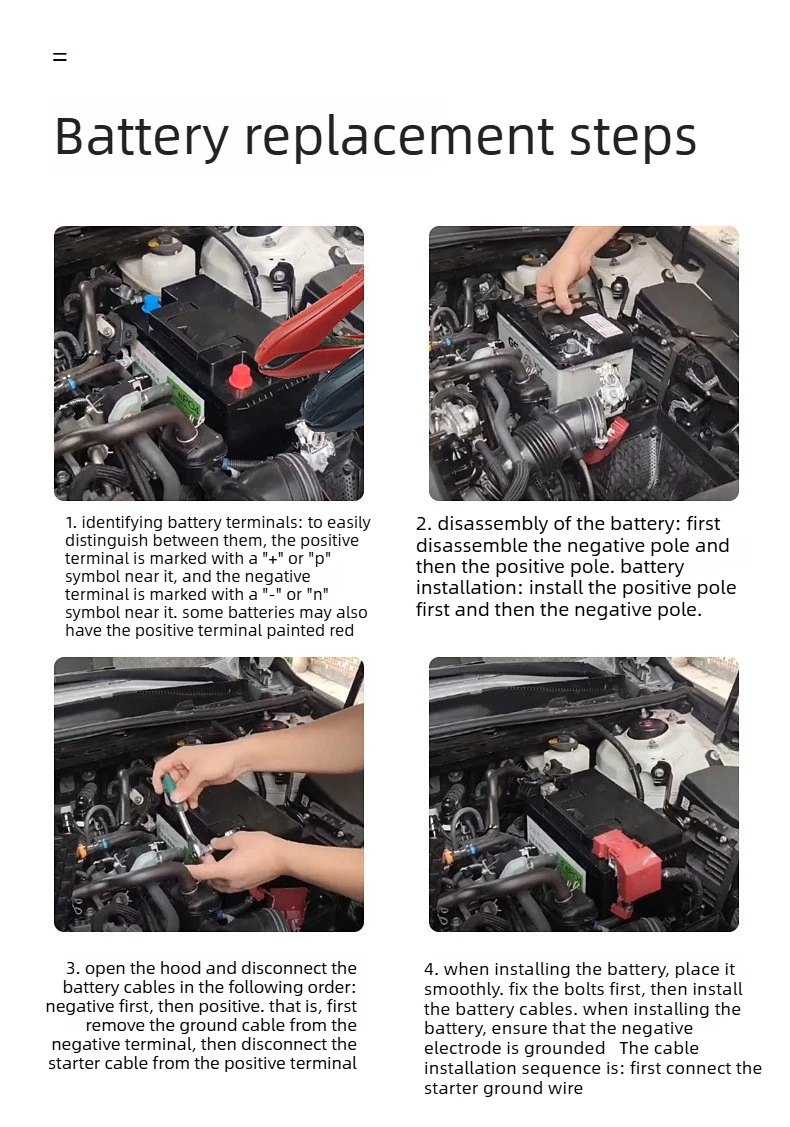 =

Battery replacement steps

1. identifying battery terminals: to easily distinguish between them, the positive terminal is marked with a "+" or "p" symbol near it, and the negative terminal is marked with a "-" or "n" symbol near it. some batteries may also have the positive terminal painted red

2. disassembly of the battery: first disassemble the negative pole and then the positive pole. battery installation: install the positive pole first and then the negative pole.

3. open the hood and disconnect the battery cables in the following order: negative first, then positive. that is, first remove the ground cable from the negative terminal, then disconnect the starter cable from the positive terminal

4. when installing the battery, place it smoothly. fix the bolts first, then install the battery cables. when installing the battery, ensure that the negative electrode is grounded The cable installation sequence is: first connect the starter ground wire