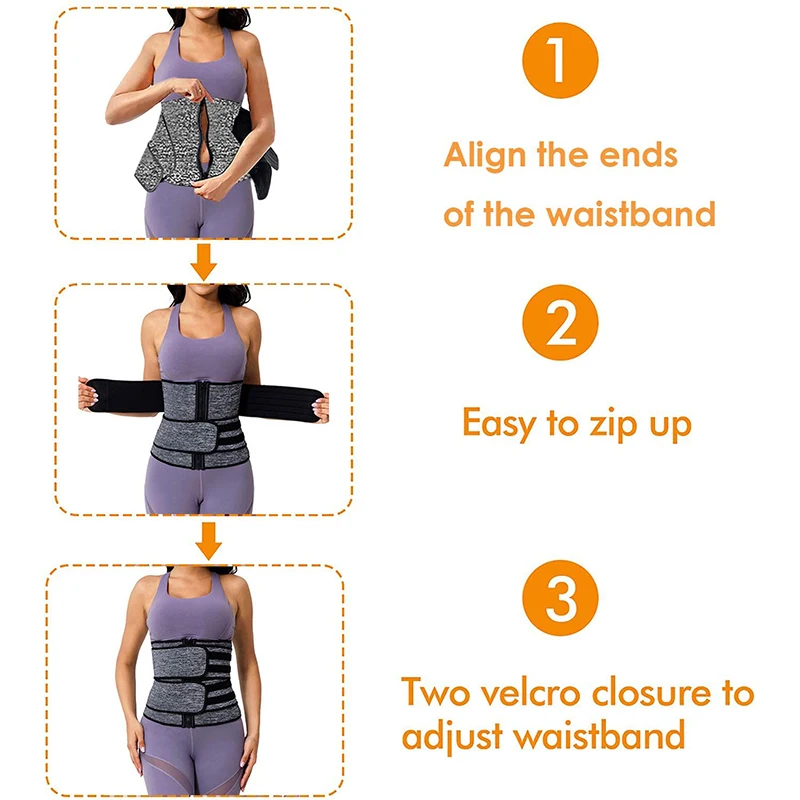 1

Align the ends of the waistband

2

Easy to zip up

3

Two velcro closure to adjust waistband