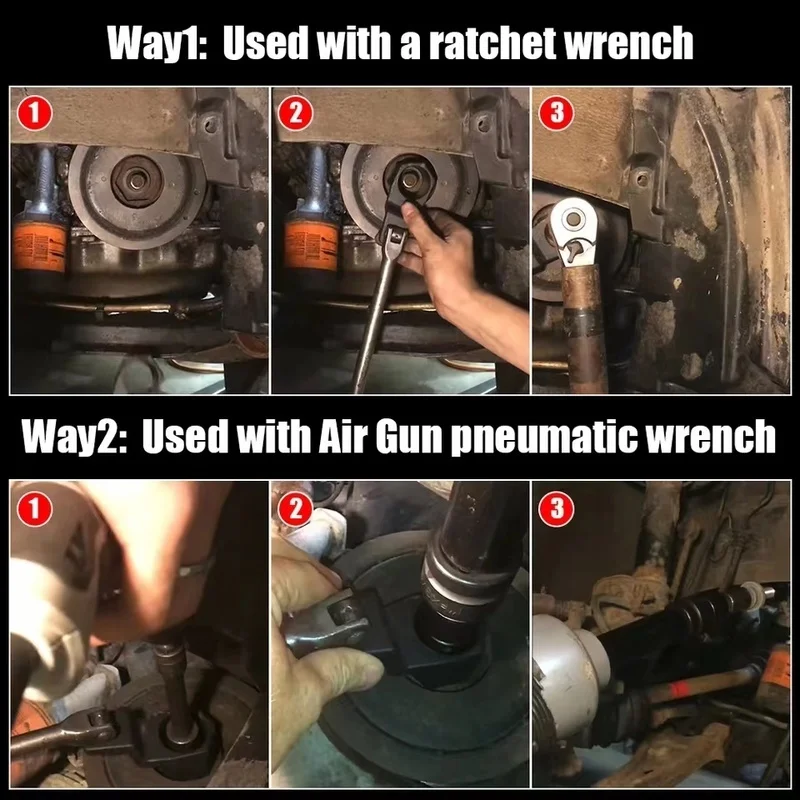 Way1: Used with a ratchet wrench

1

2

3

Way2: Used with Air Gun pneumatic wrench

1

2

3