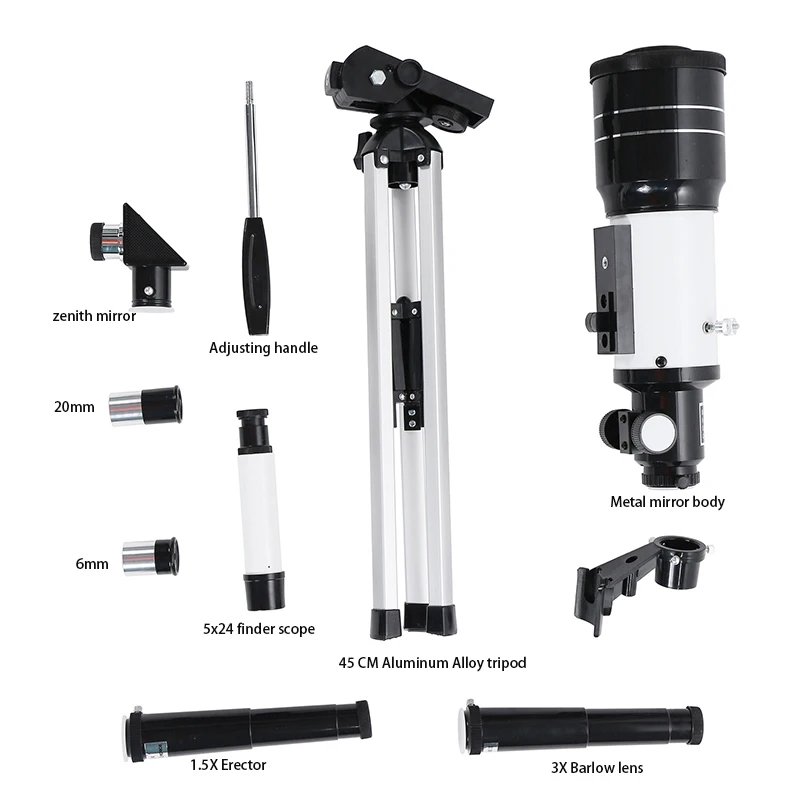 zenith mirror

Adjusting handle

20mm

6mm

5x24 finder scope

45 CM Aluminum Alloy tripod

Metal mirror body

1.5X Erector

3X Barlow lens