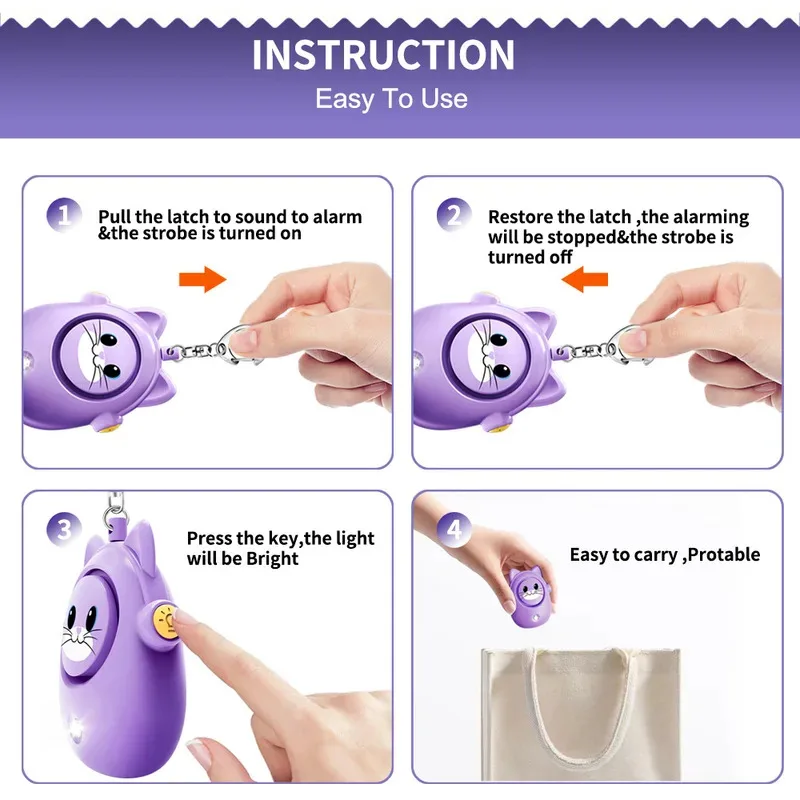 INSTRUCTION
Easy To Use

1 Pull the latch to sound to alarm &the strobe is turned on

2 Restore the latch ,the alarming will be stopped&the strobe is turned off

3 Press the key,the light will be Bright

4 Easy to carry ,Protable