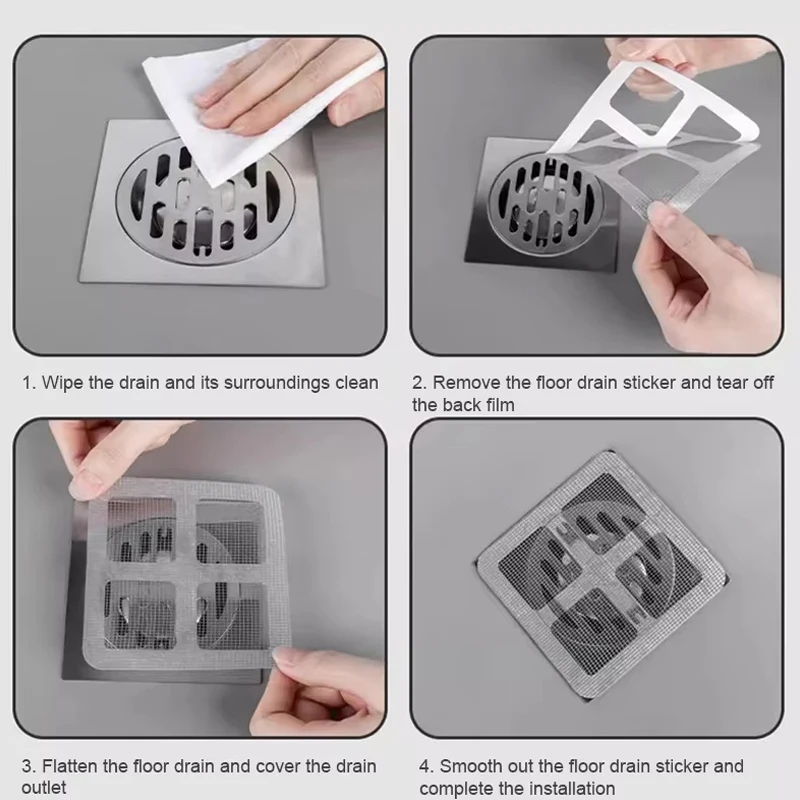 1. Wipe the drain and its surroundings clean

2. Remove the floor drain sticker and tear off the back film

3. Flatten the floor drain and cover the drain outlet

4. Smooth out the floor drain sticker and complete the installation