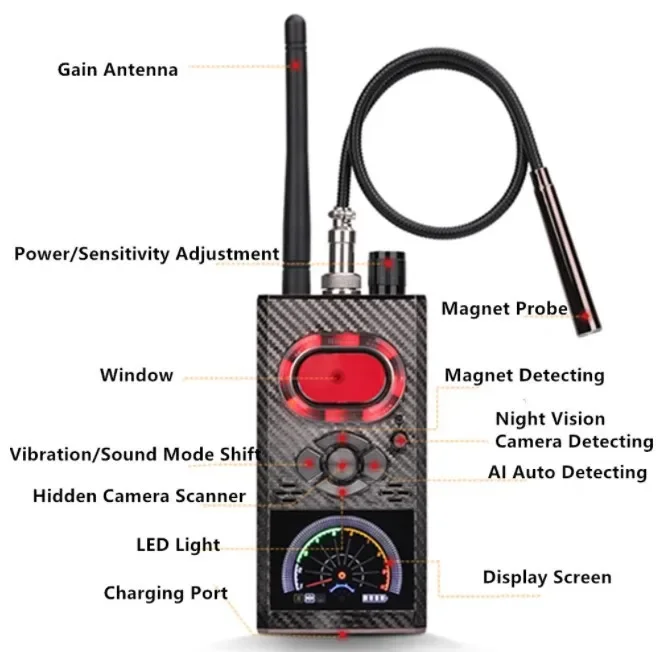 Gain Antenna

Power/Sensitivity Adjustment

Magnet Probe

Window

Magnet Detecting

Night Vision
Camera Detecting

Vibration/Sound Mode Shift

AI Auto Detecting

Hidden Camera Scanner

LED Light

Display Screen

Charging Port