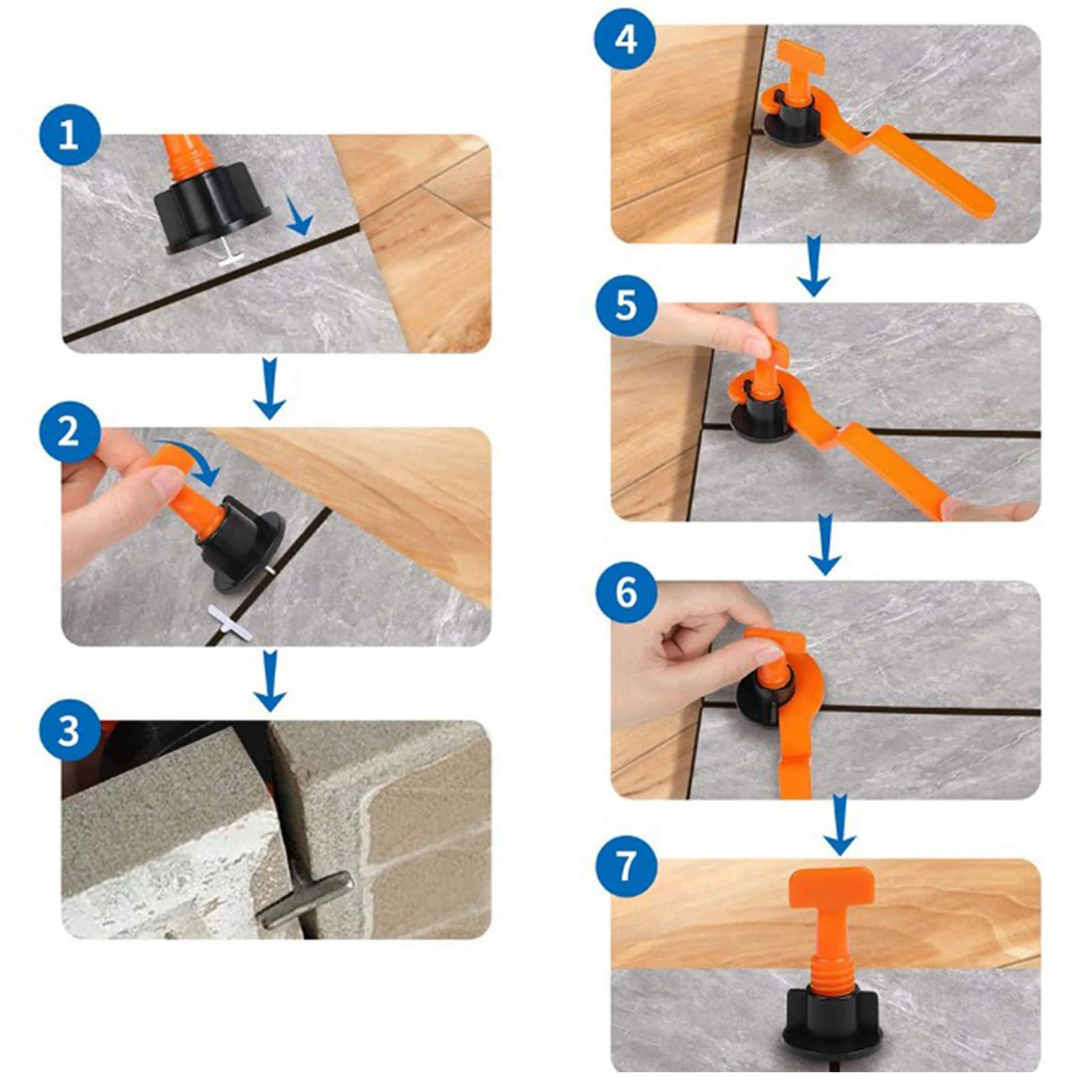 1

2

3

4

5

6

7