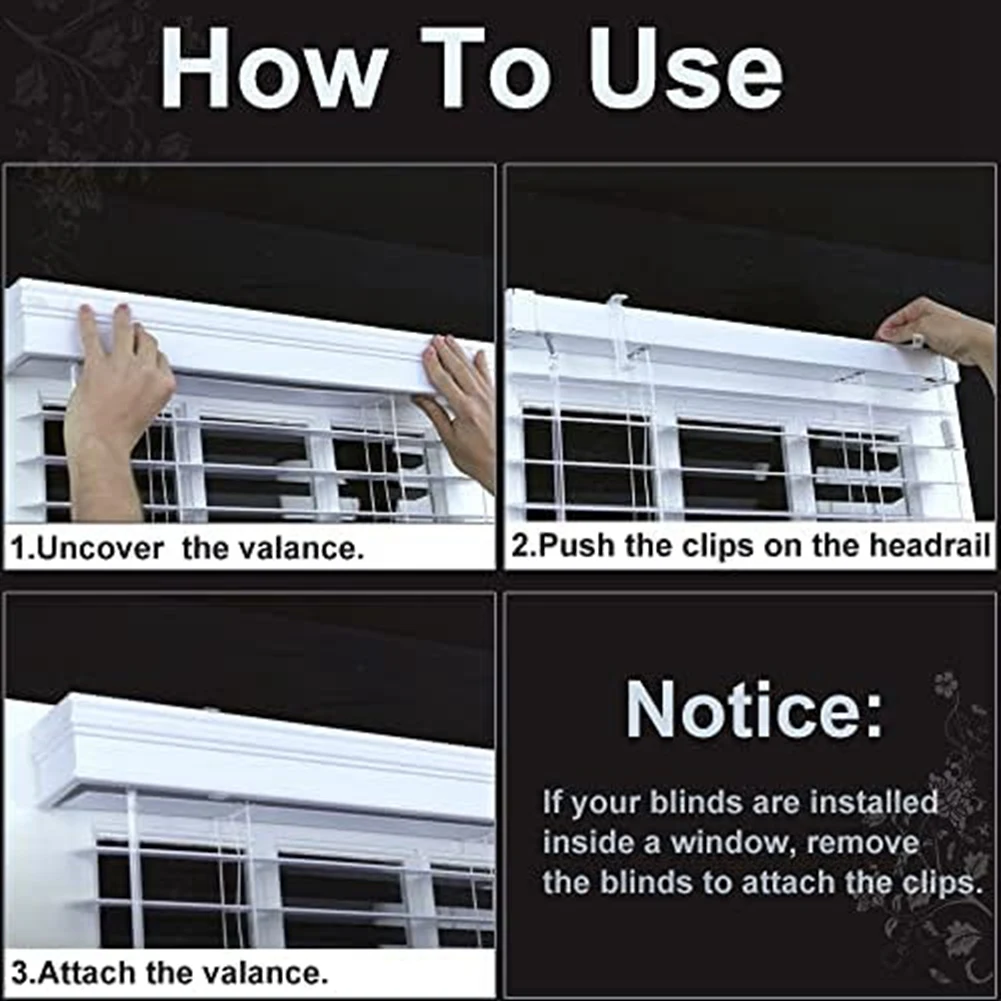 How To Use

1.Uncover  the valance.

2.Push the clips on the headrail

3.Attach the valance.

Notice:

If your blinds are installed inside a window, remove the blinds to attach the clips.