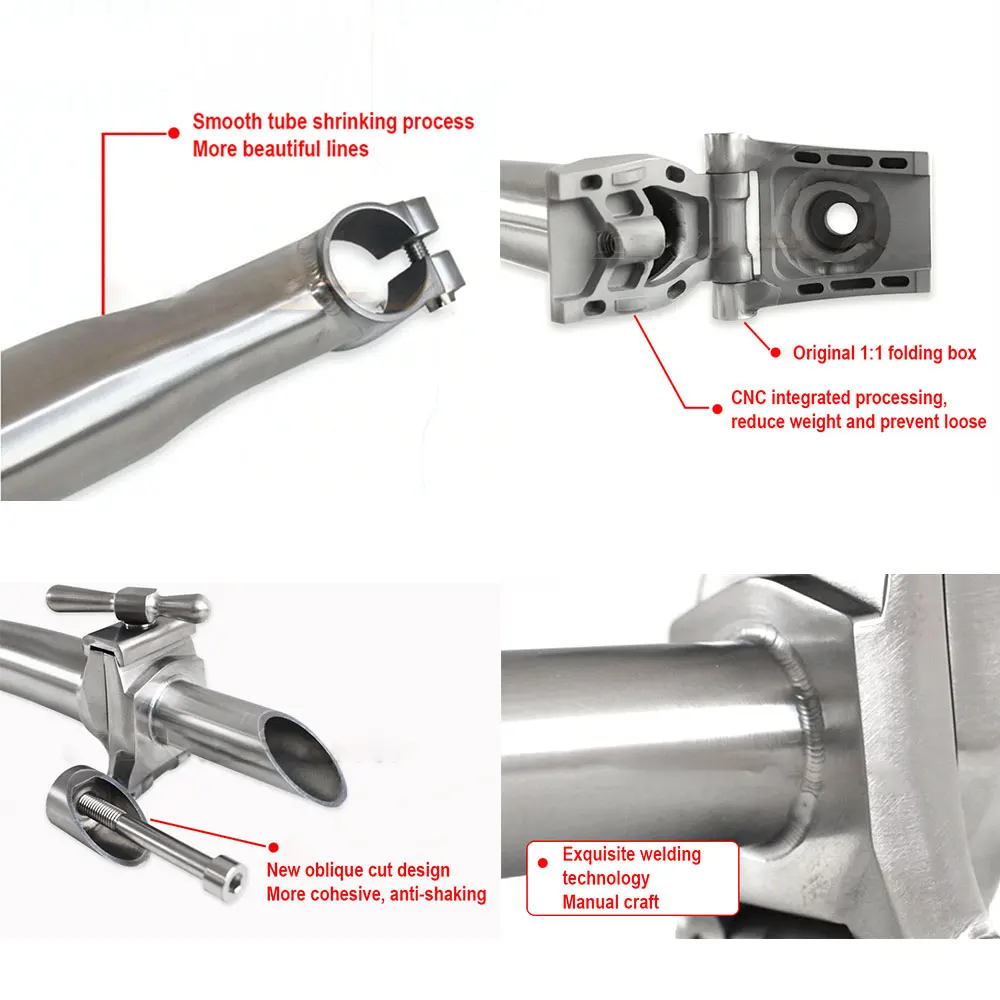 Smooth tube shrinking process
More beautiful lines

Original 1:1 folding box

CNC integrated processing,
reduce weight and prevent loose

New oblique cut design
More cohesive, anti-shaking

Exquisite welding technology
Manual craft