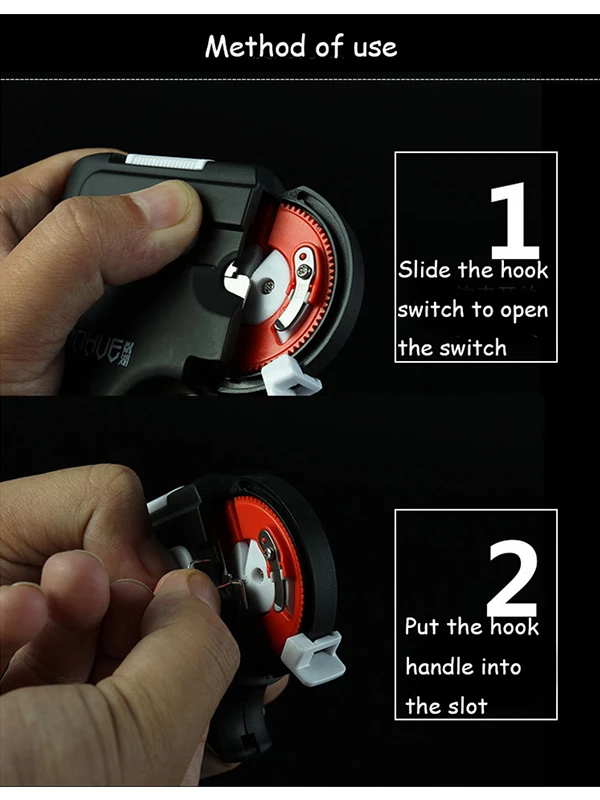 Method of use

1

Slide the hook switch to open the switch

2

Put the hook handle into the slot