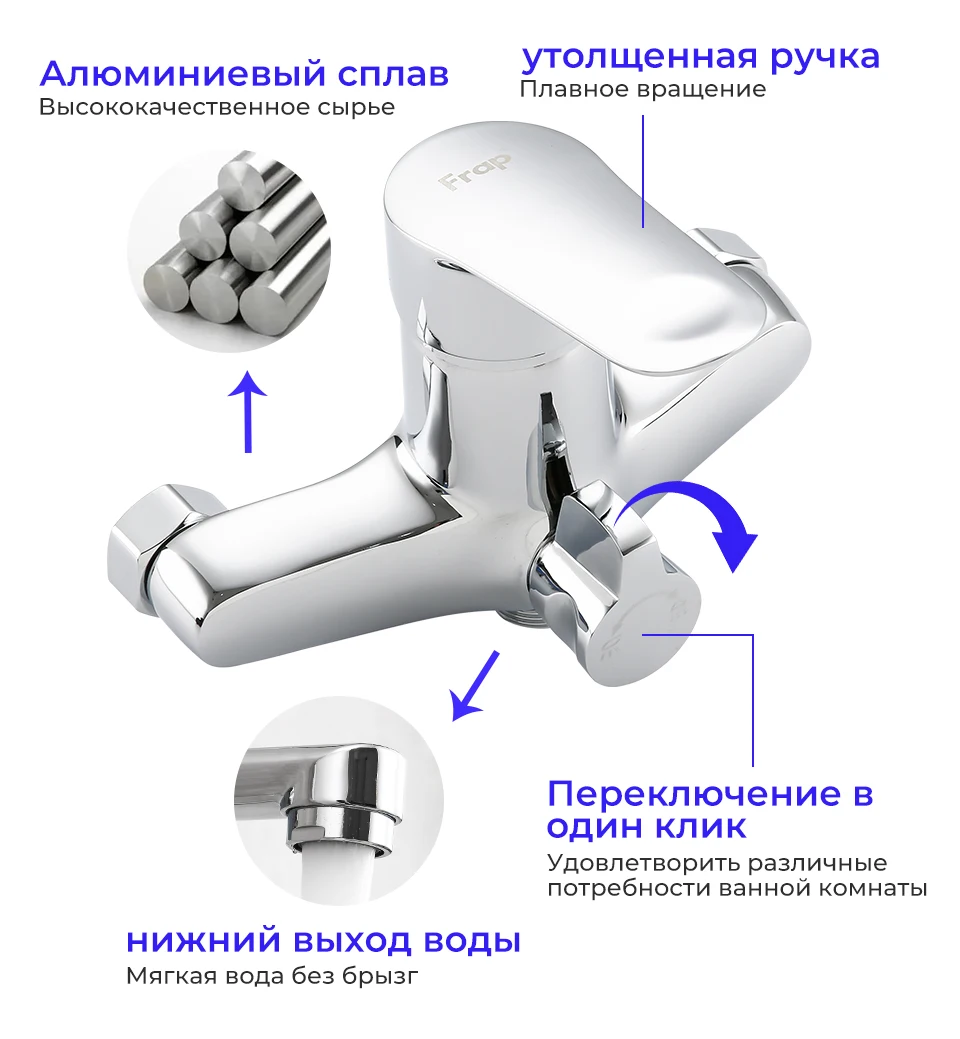 Алюминиевый сплав
Высококачественное сырье

утолщенная ручка
Плавное вращение

Frap

Переключение в один клик
Удовлетворить различные потребности ванной комнаты

нижний выход воды
Мягкая вода без брызг