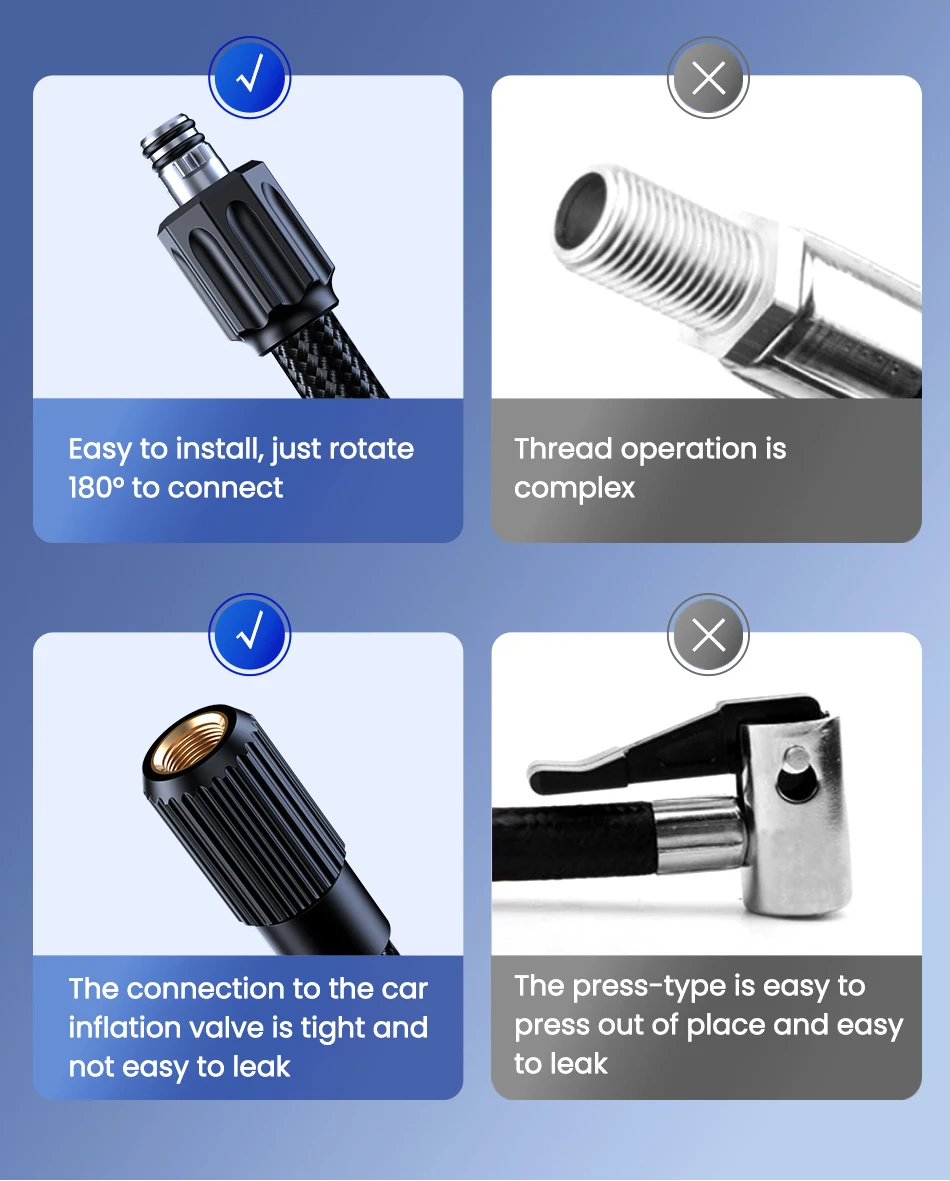 √

Easy to install, just rotate 180° to connect

×

Thread operation is complex

√

The connection to the car inflation valve is tight and not easy to leak

×

The press-type is easy to press out of place and easy to leak