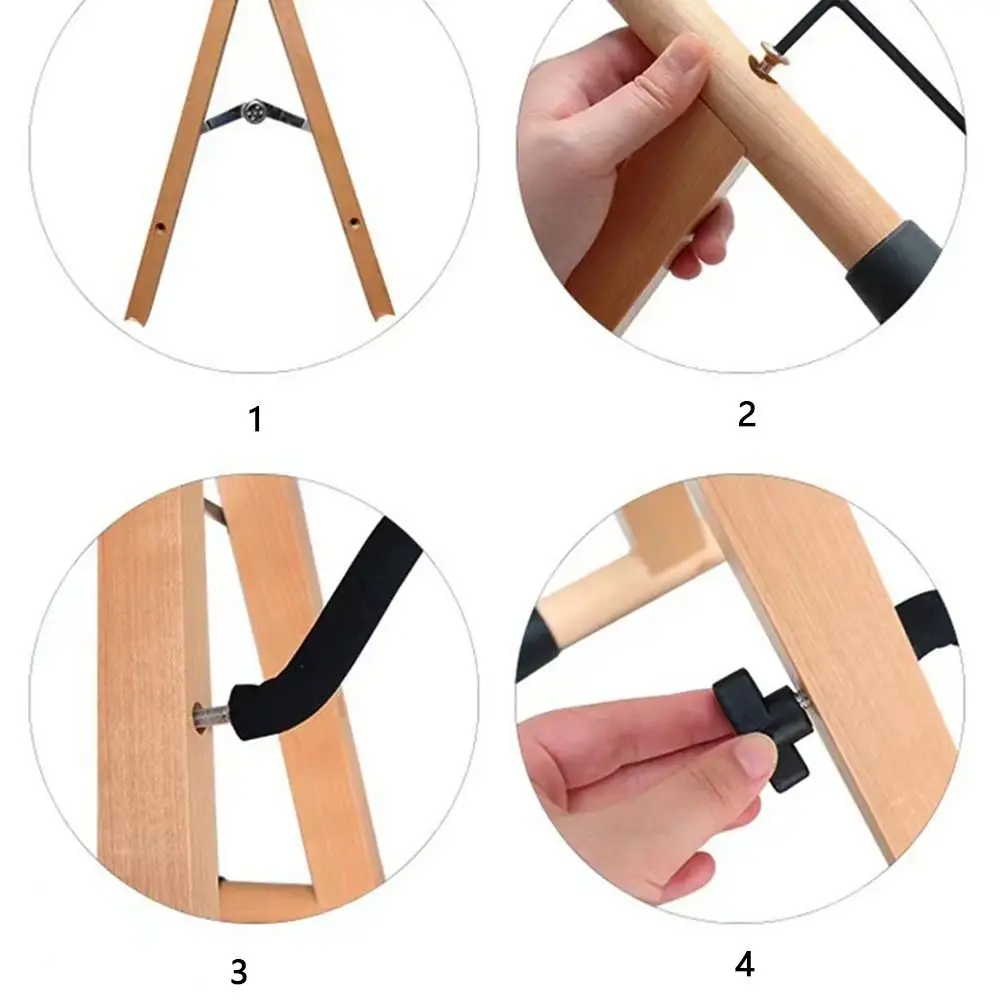 1

2

3

4