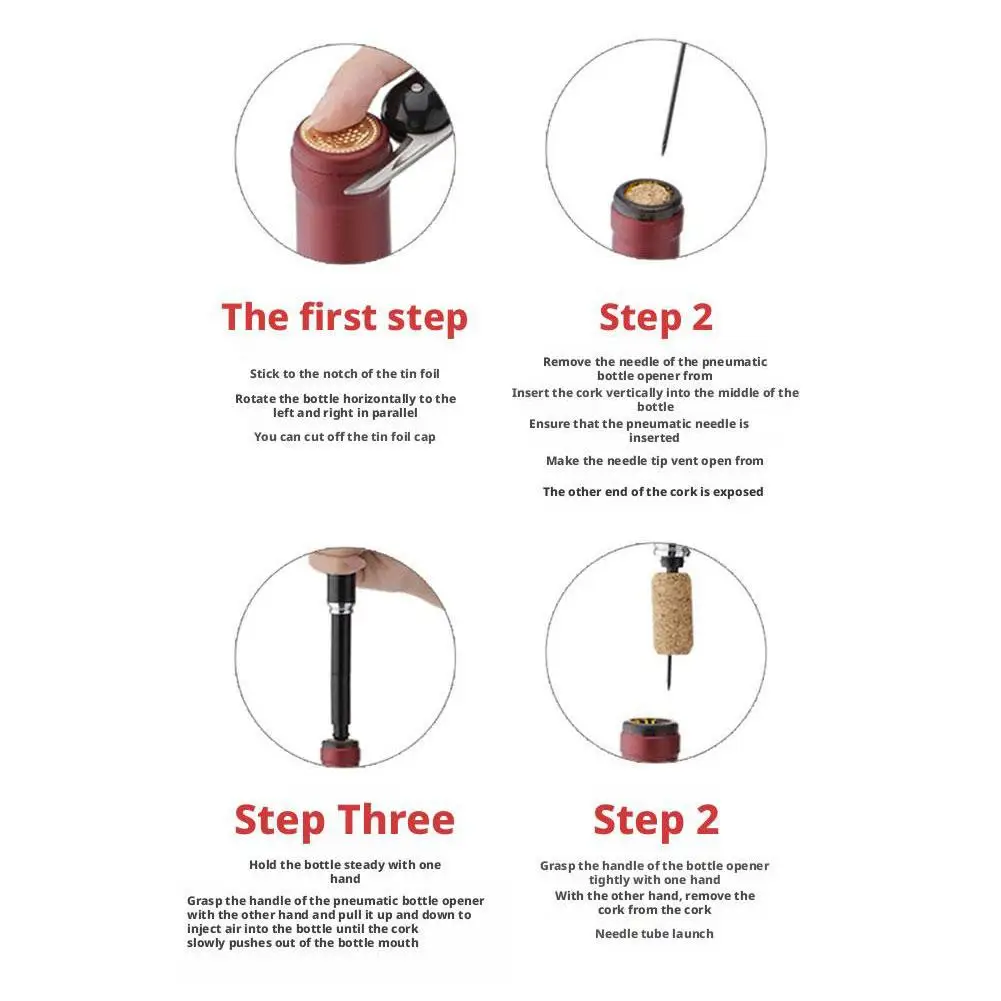 The first step

Stick to the notch of the tin foil

Rotate the bottle horizontally to the left and right in parallel

You can cut off the tin foil cap

Step 2

Remove the needle of the pneumatic bottle opener from

Insert the cork vertically into the middle of the bottle

Ensure that the pneumatic needle is inserted

Make the needle tip vent open from

The other end of the cork is exposed

Step Three

Hold the bottle steady with one hand

Grasp the handle of the pneumatic bottle opener with the other hand and pull it up and down to inject air into the bottle until the cork slowly pushes out of the bottle mouth

Step 2

Grasp the handle of the bottle opener tightly with one hand

With the other hand, remove the cork from the cork

Needle tube launch