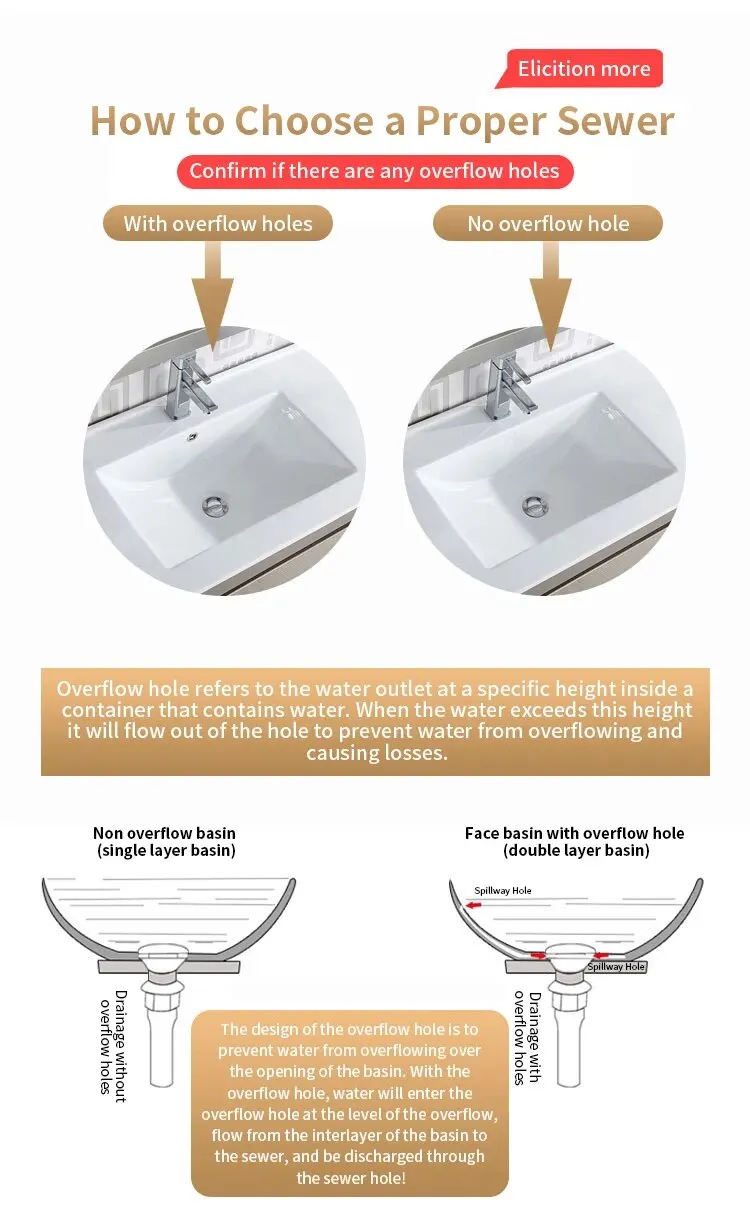 Elicition more

How to Choose a Proper Sewer

Confirm if there are any overflow holes

With overflow holes

No overflow hole

Overflow hole refers to the water outlet at a specific height inside a container that contains water. When the water exceeds this height it will flow out of the hole to prevent water from overflowing and causing losses.

Non overflow basin (single layer basin)

Drainage without overflow holes

Face basin with overflow hole (double layer basin)

Spillway Hole

Spillway Hole

Drainage with overflow holes

The design of the overflow hole is to prevent water from overflowing over the opening of the basin. With the overflow hole, water will enter the overflow hole at the level of the overflow, flow from the interlayer of the basin to the sewer, and be discharged through the sewer hole!