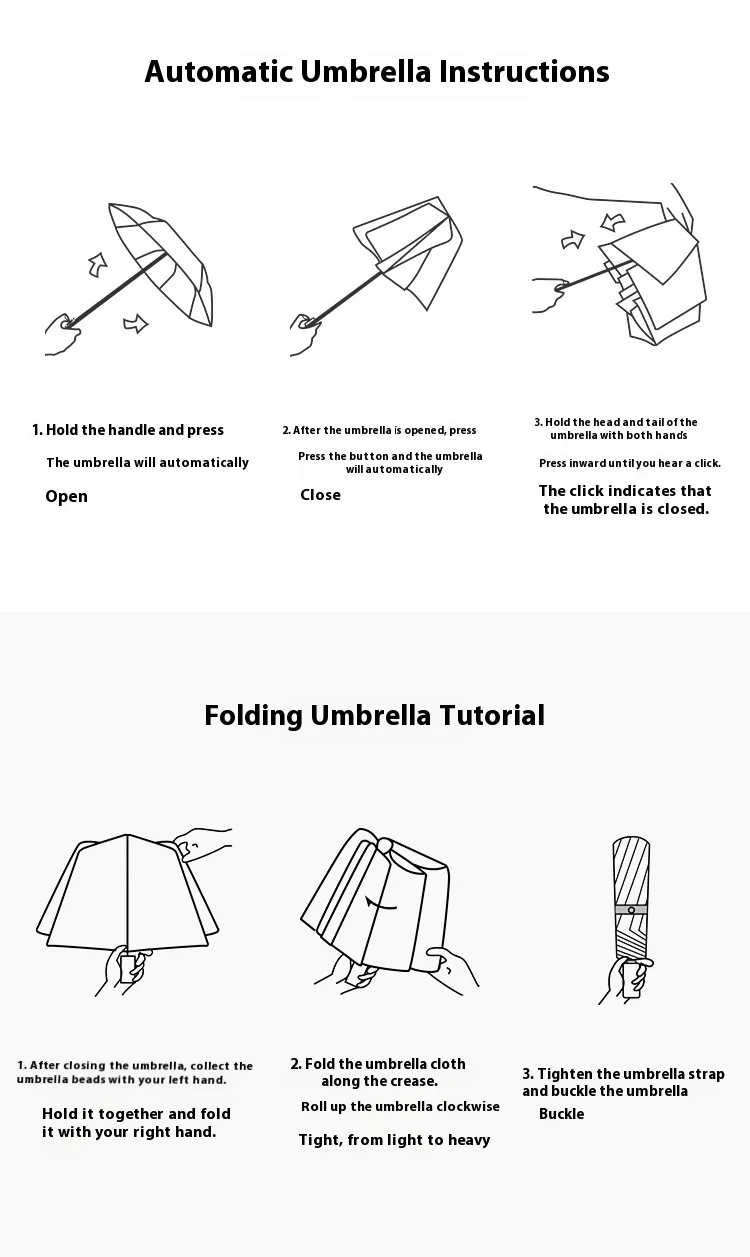 Automatic Umbrella Instructions

1. Hold the handle and press

The umbrella will automatically

Open

2. After the umbrella is opened, press

Press the button and the umbrella will automatically

Close

3. Hold the head and tail of the umbrella with both hands

Press inward until you hear a click.

The click indicates that the umbrella is closed.

Folding Umbrella Tutorial

1. After closing the umbrella, collect the umbrella beads with your left hand.

Hold it together and fold it with your right hand.

2. Fold the umbrella cloth along the crease.

Roll up the umbrella clockwise

Tight, from light to heavy

3. Tighten the umbrella strap and buckle the umbrella

Buckle