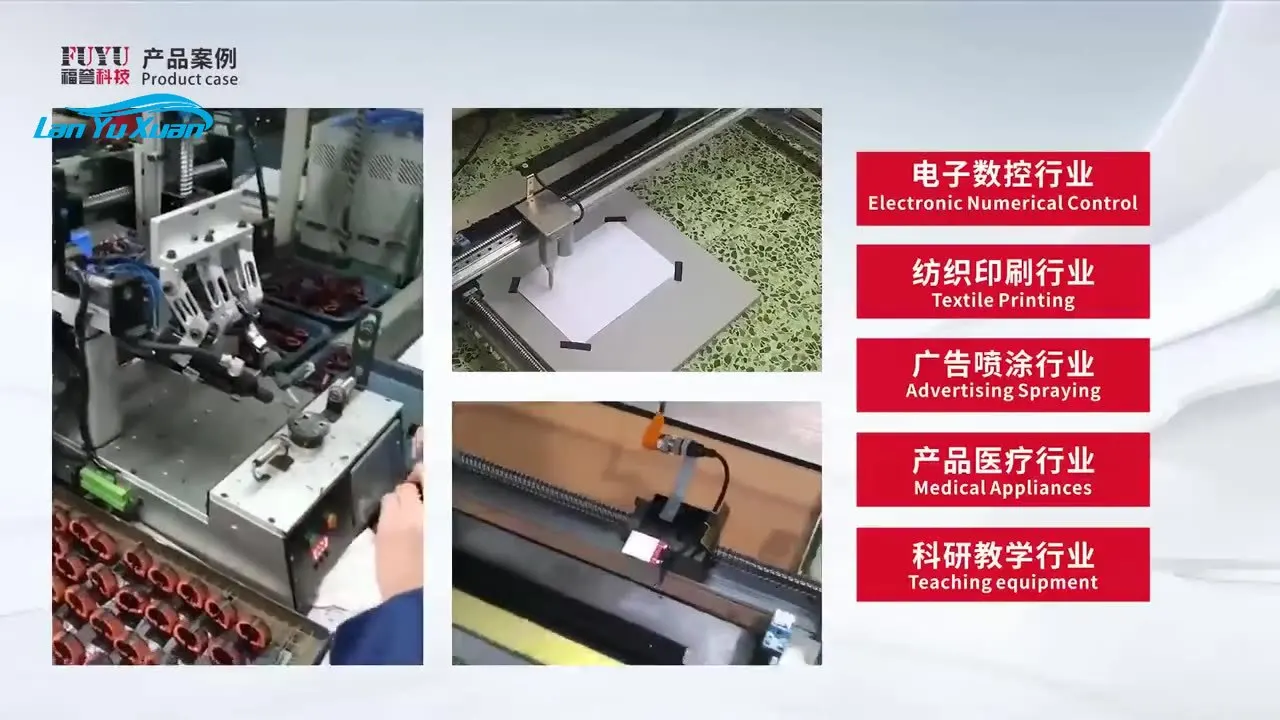 FUYU
福誉科技
产品案例
Product case
Lan Yu Xuan

电子数控行业
Electronic Numerical Control

纺织印刷行业
Textile Printing

广告喷涂行业
Advertising Spraying

产品医疗行业
Medical Appliances

科研教学行业
Teaching equipment